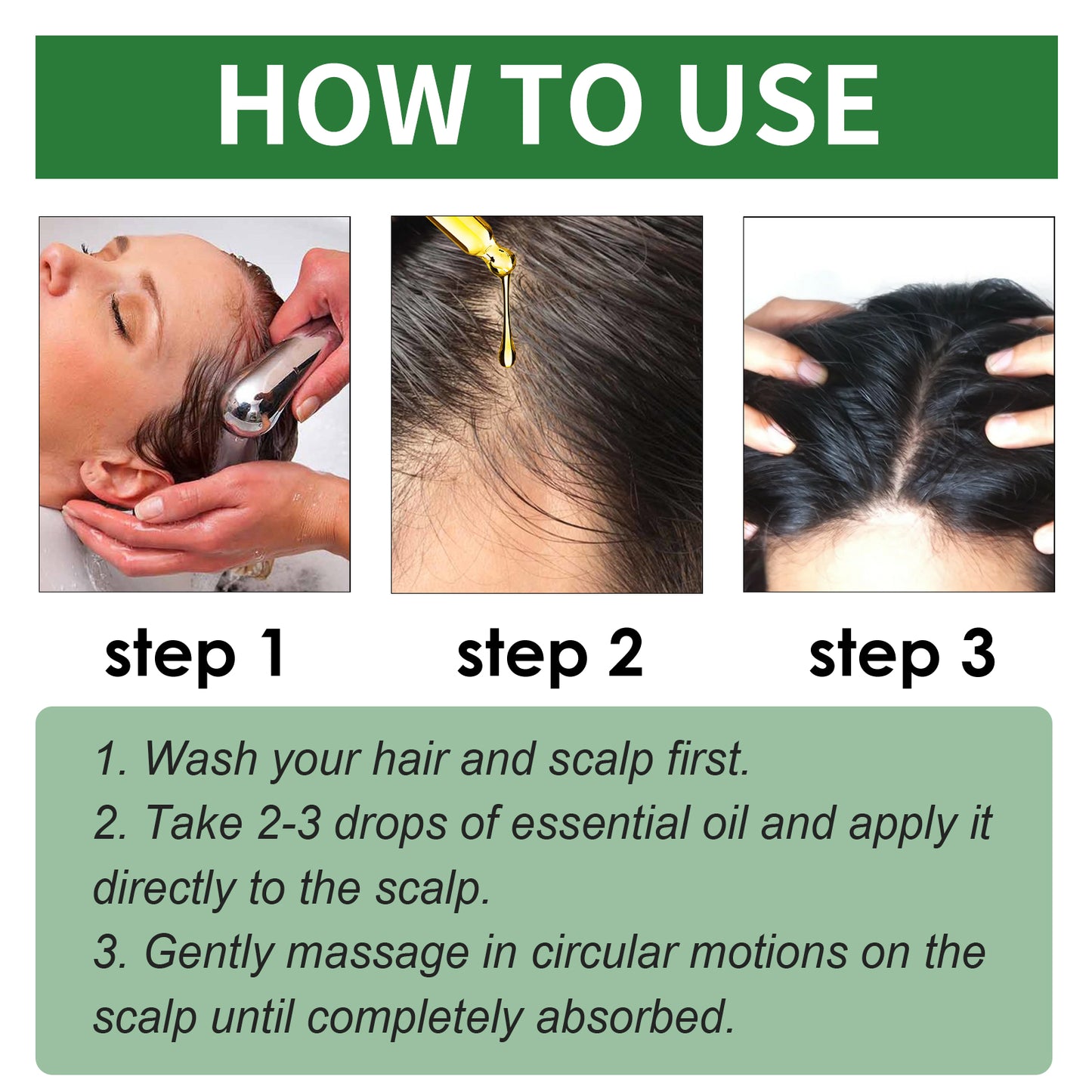 HOW TO USE

step 1

step 2

step 3

1. Wash your hair and scalp first.
2. Take 2-3 drops of essential oil and apply it directly to the scalp.
3. Gently massage in circular motions on the scalp until completely absorbed.