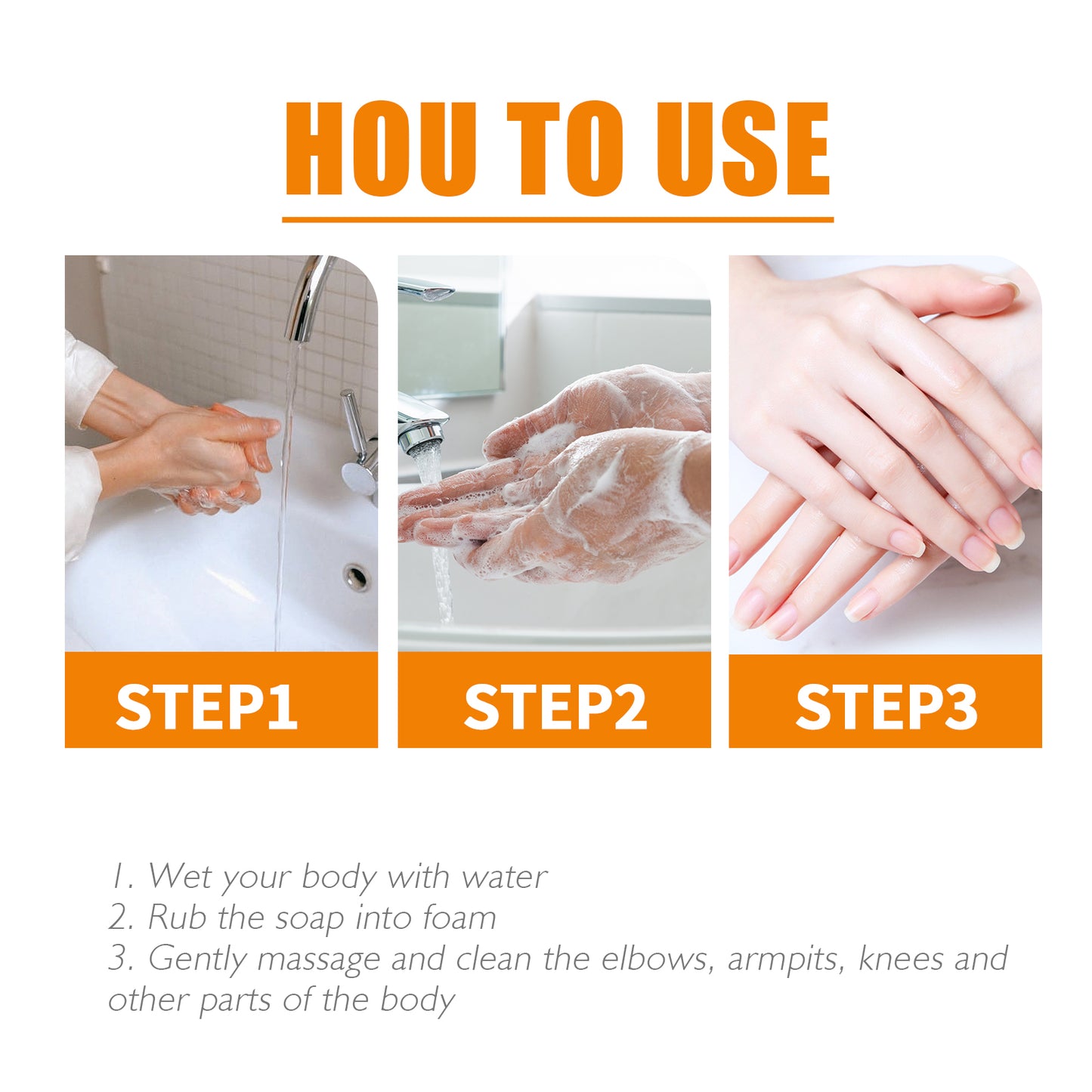 HOU TO USE

STEP1

STEP2

STEP3

1. Wet your body with water
2. Rub the soap into foam
3. Gently massage and clean the elbows, armpits, knees and other parts of the body