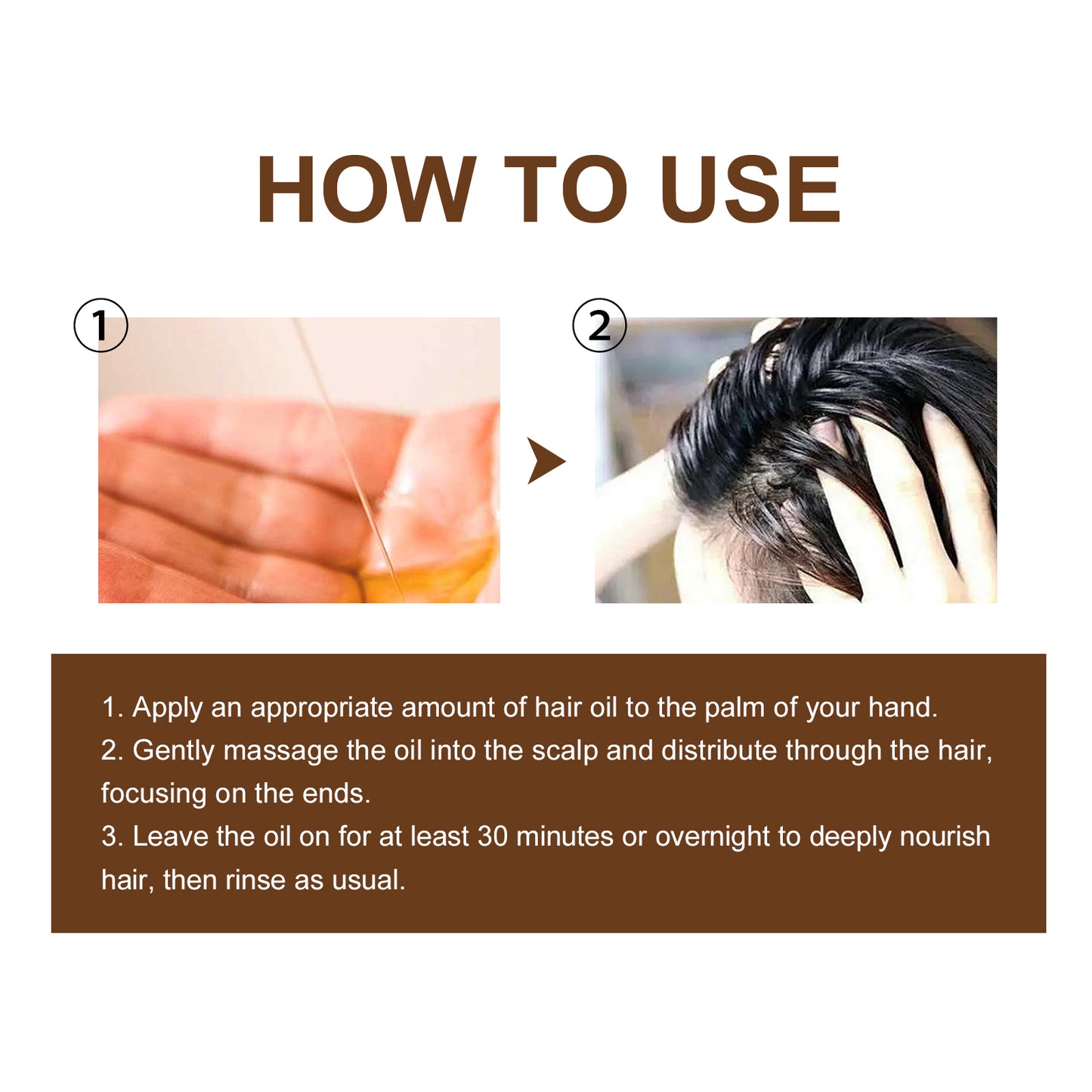 HOW TO USE

①

②

1. Apply an appropriate amount of hair oil to the palm of your hand.
2. Gently massage the oil into the scalp and distribute through the hair, focusing on the ends.
3. Leave the oil on for at least 30 minutes or overnight to deeply nourish hair, then rinse as usual.