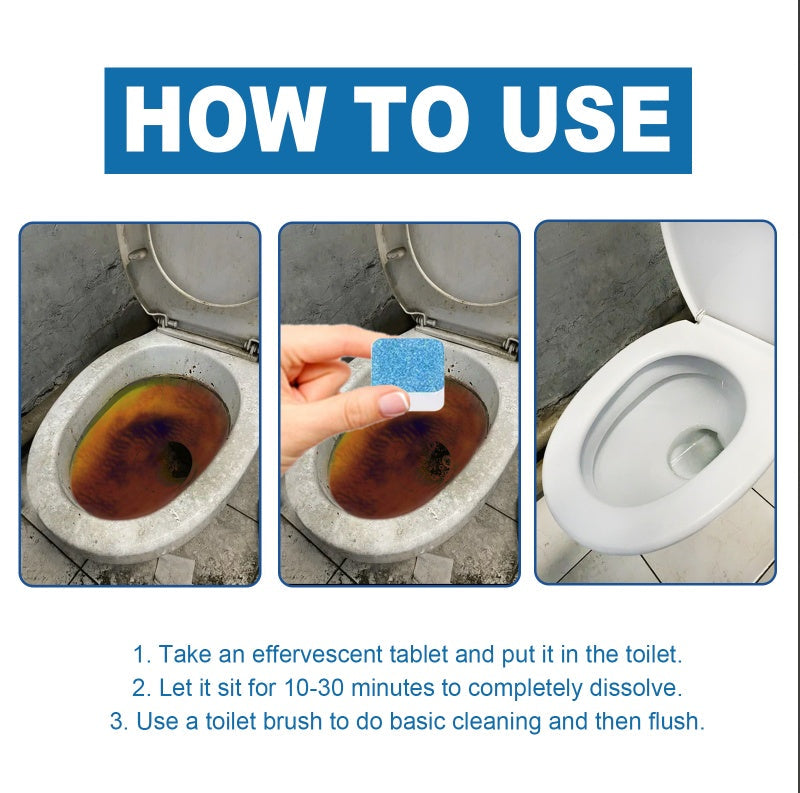 HOW TO USE

1. Take an effervescent tablet and put it in the toilet.
2. Let it sit for 10-30 minutes to completely dissolve.
3. Use a toilet brush to do basic cleaning and then flush.