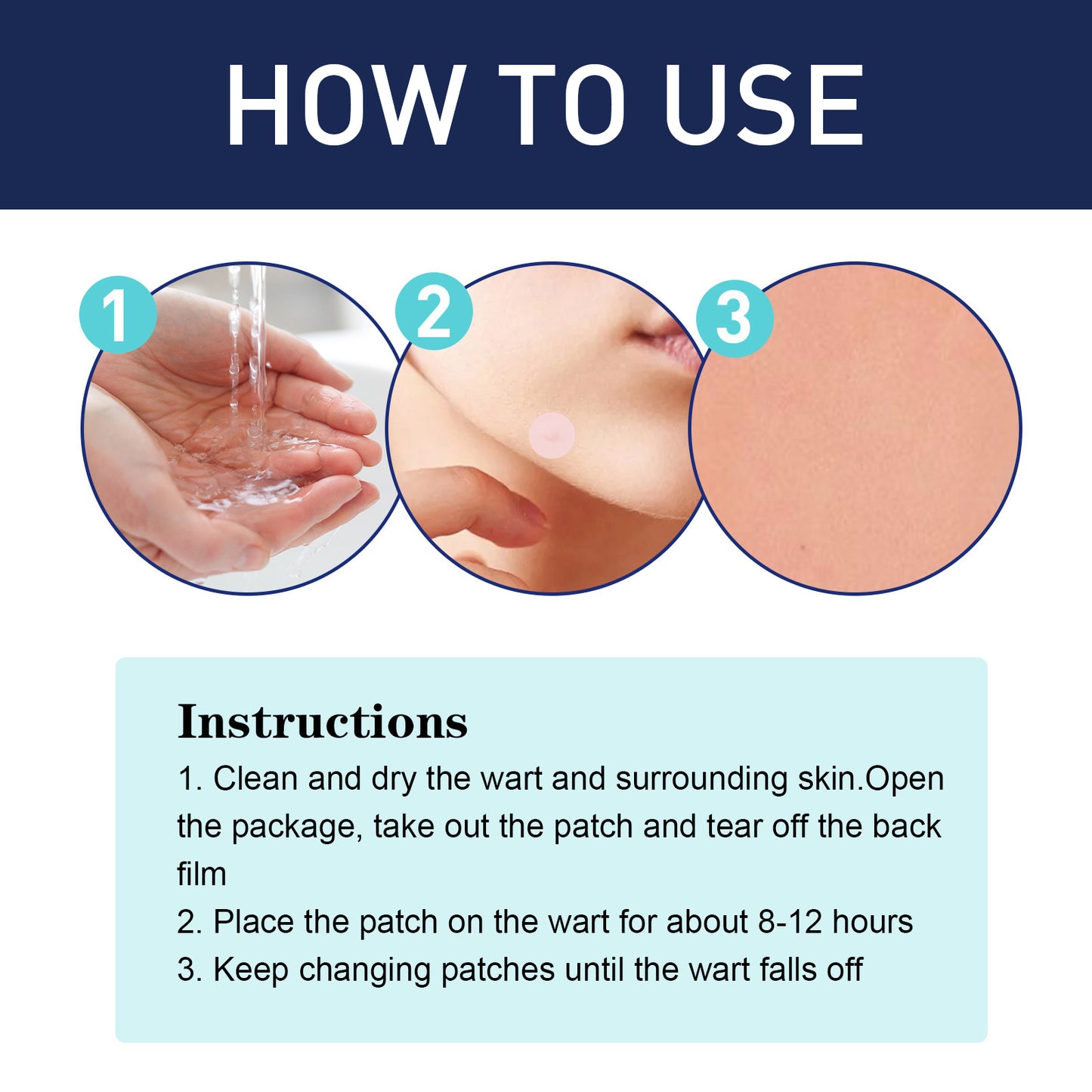 HOW TO USE

1

2

3

Instructions

1. Clean and dry the wart and surrounding skin.Open the package, take out the patch and tear off the back film

2. Place the patch on the wart for about 8-12 hours

3. Keep changing patches until the wart falls off