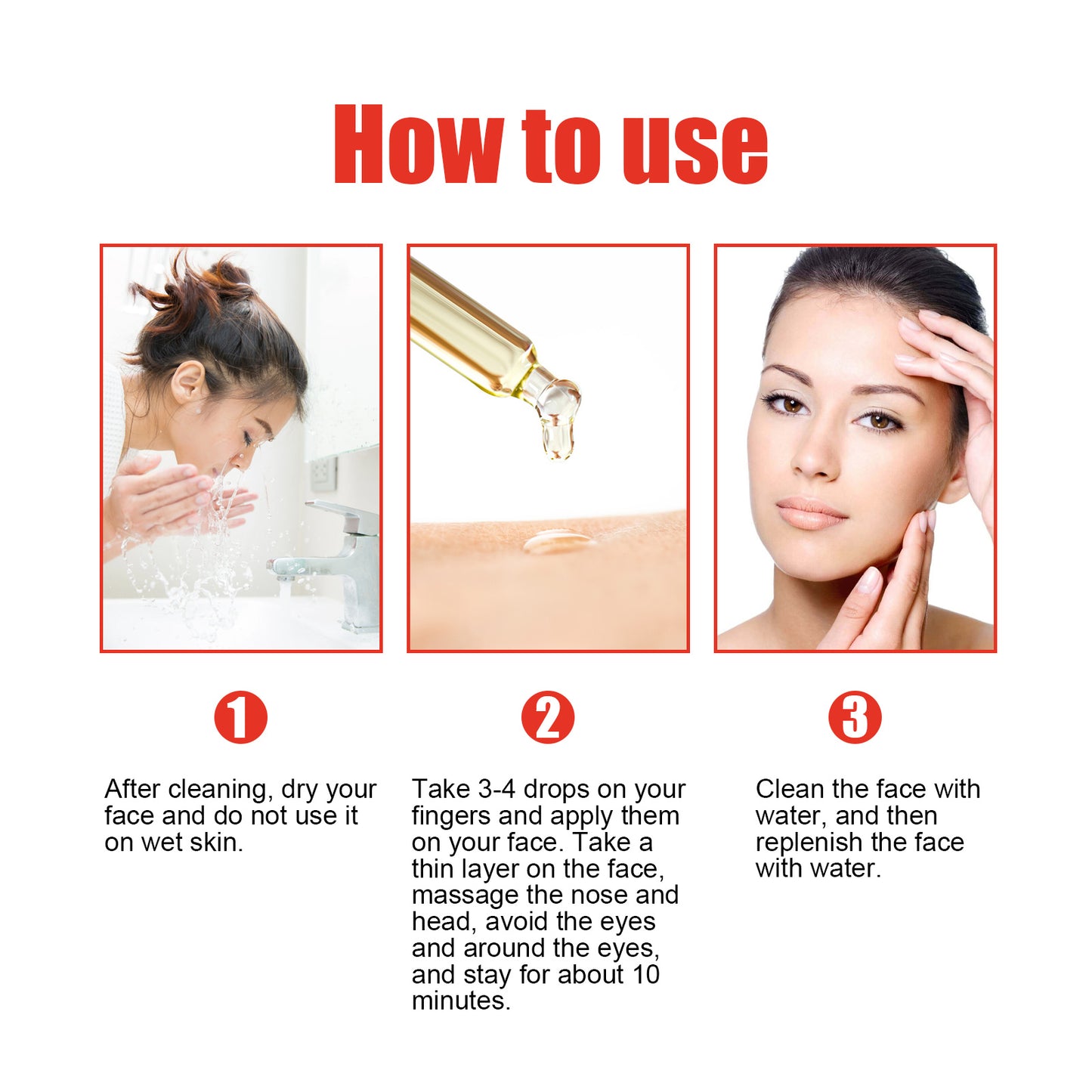 How to use

1

After cleaning, dry your face and do not use it on wet skin.

2

Take 3-4 drops on your fingers and apply them on your face. Take a thin layer on the face, massage the nose and head, avoid the eyes and around the eyes, and stay for about 10 minutes.

3

Clean the face with water, and then replenish the face with water.