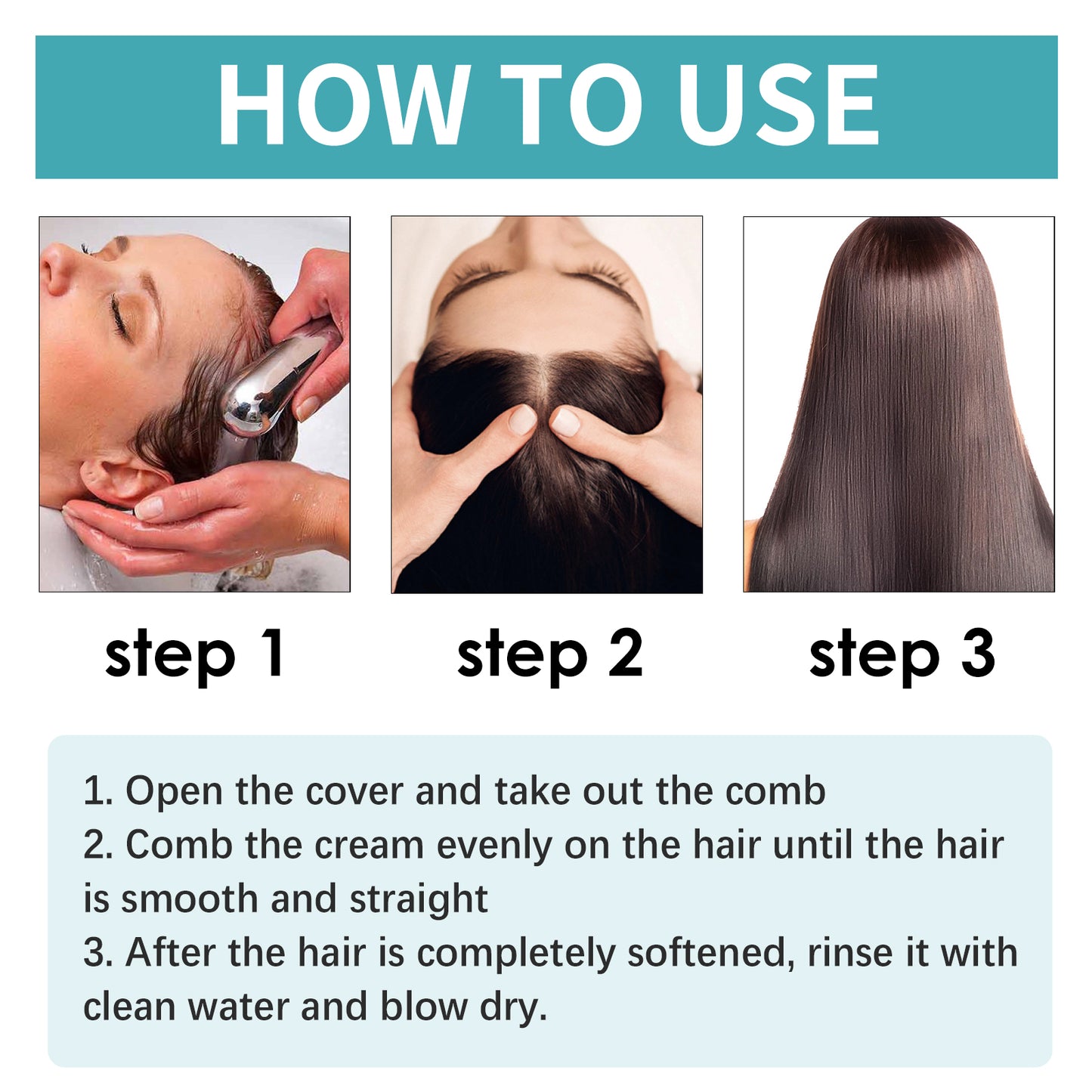 HOW TO USE

step 1

step 2

step 3

1. Open the cover and take out the comb
2. Comb the cream evenly on the hair until the hair is smooth and straight
3. After the hair is completely softened, rinse it with clean water and blow dry.