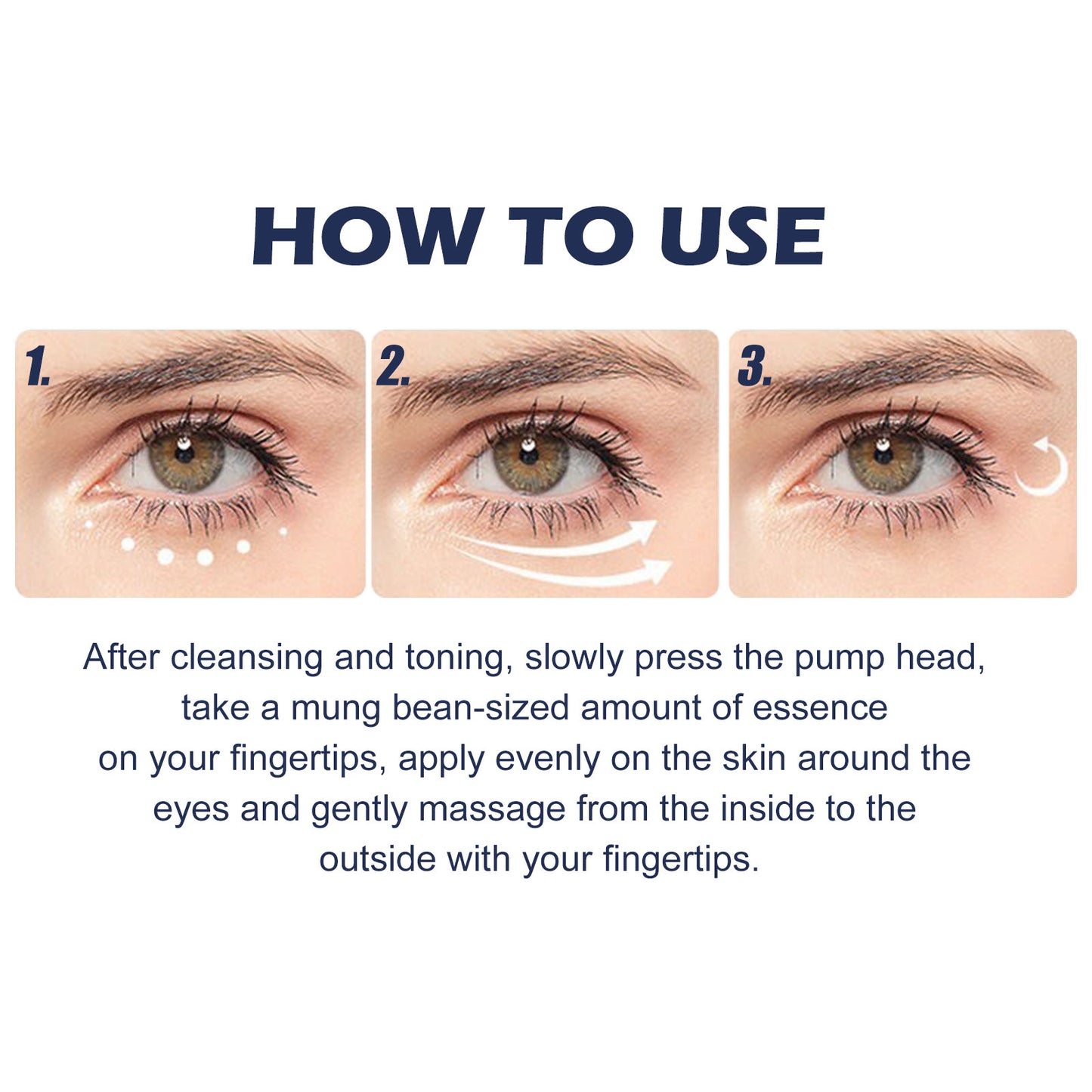 HOW TO USE

1.

2.

3.

After cleansing and toning, slowly press the pump head, take a mung bean-sized amount of essence on your fingertips, apply evenly on the skin around the eyes and gently massage from the inside to the outside with your fingertips.