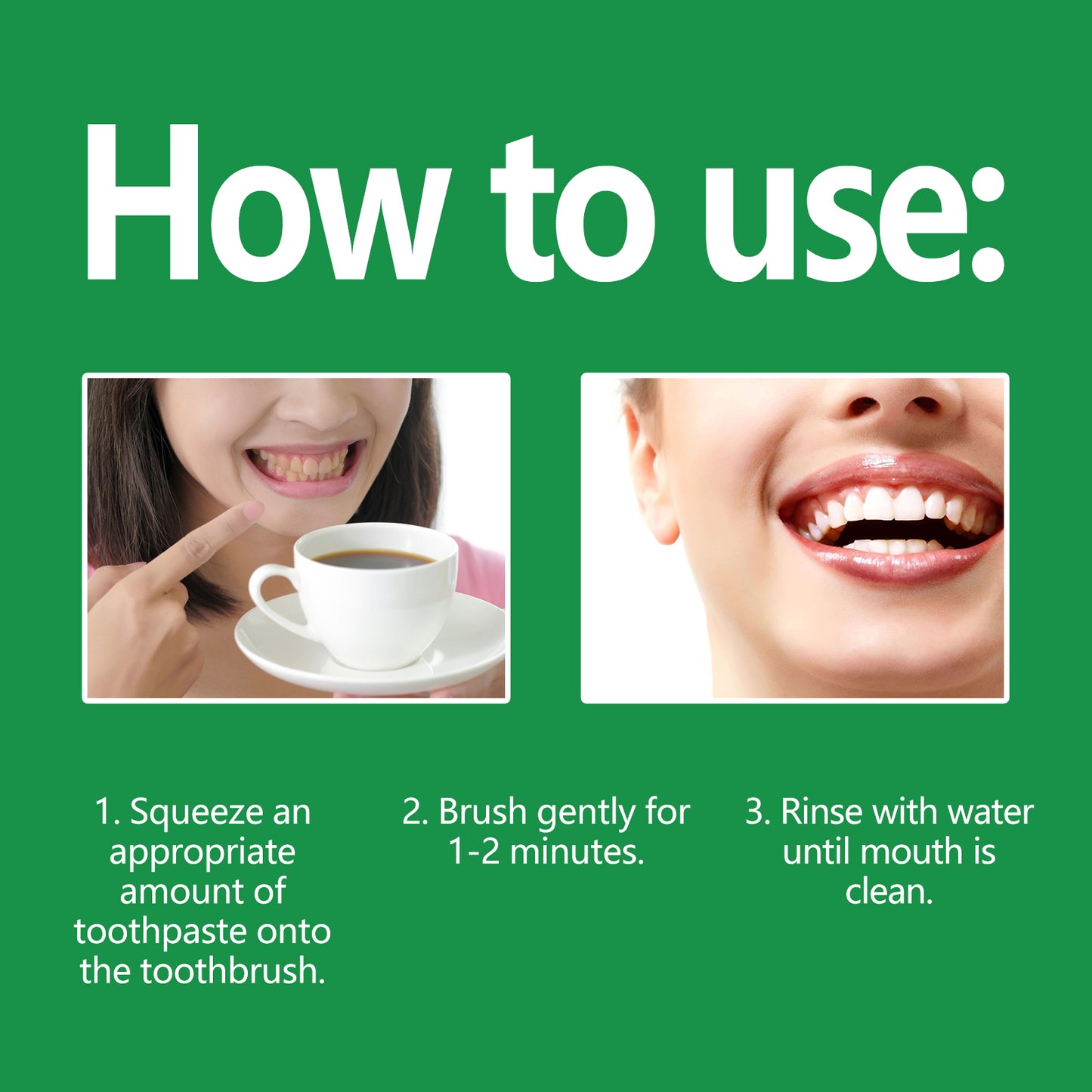 How to use:

1. Squeeze an appropriate amount of toothpaste onto the toothbrush.

2. Brush gently for 1-2 minutes.

3. Rinse with water until mouth is clean.