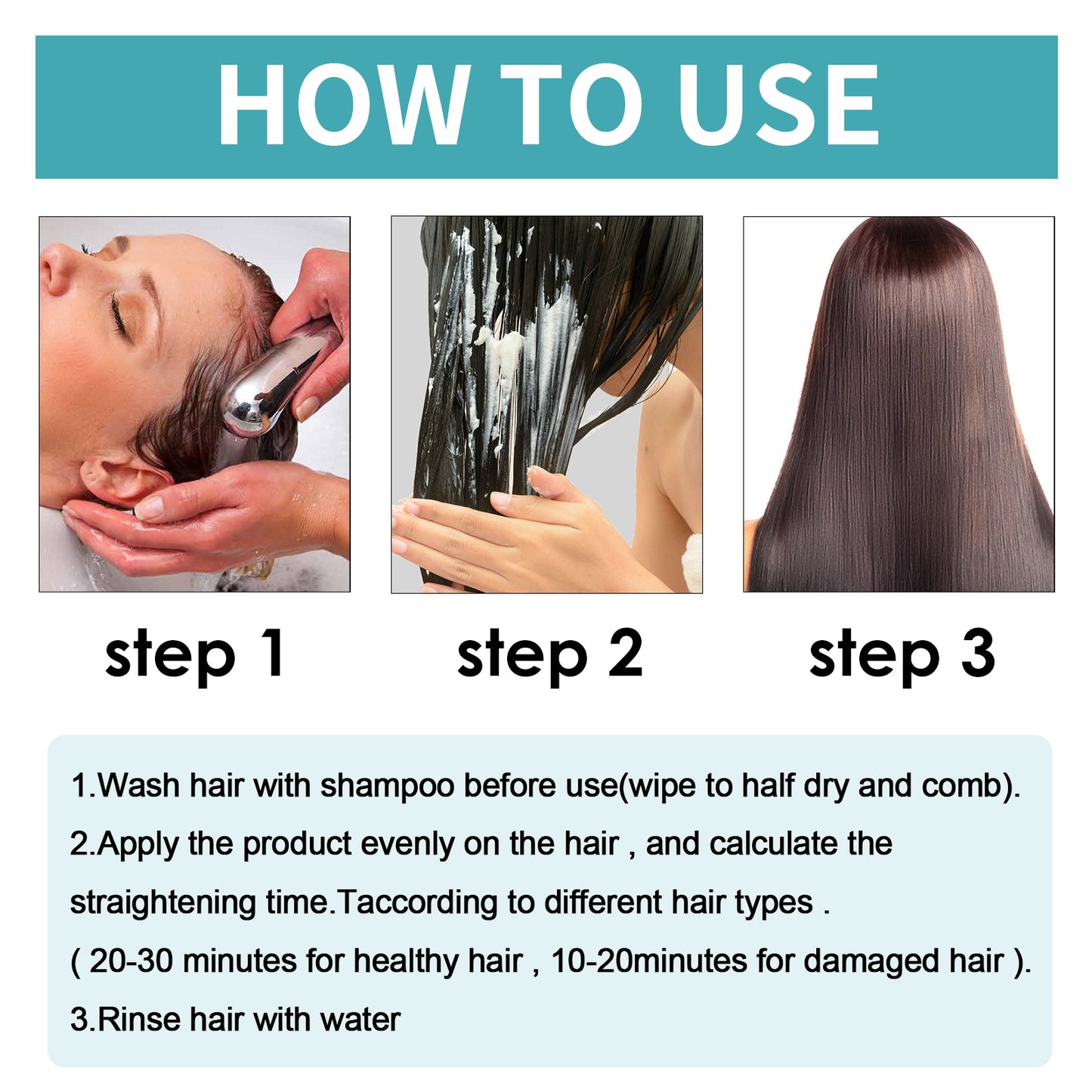 HOW TO USE

step 1

step 2

step 3

1.Wash hair with shampoo before use(wipe to half dry and comb).
2.Apply the product evenly on the hair , and calculate the straightening time.Taccording to different hair types .
( 20-30 minutes for healthy hair , 10-20minutes for damaged hair ).
3.Rinse hair with water