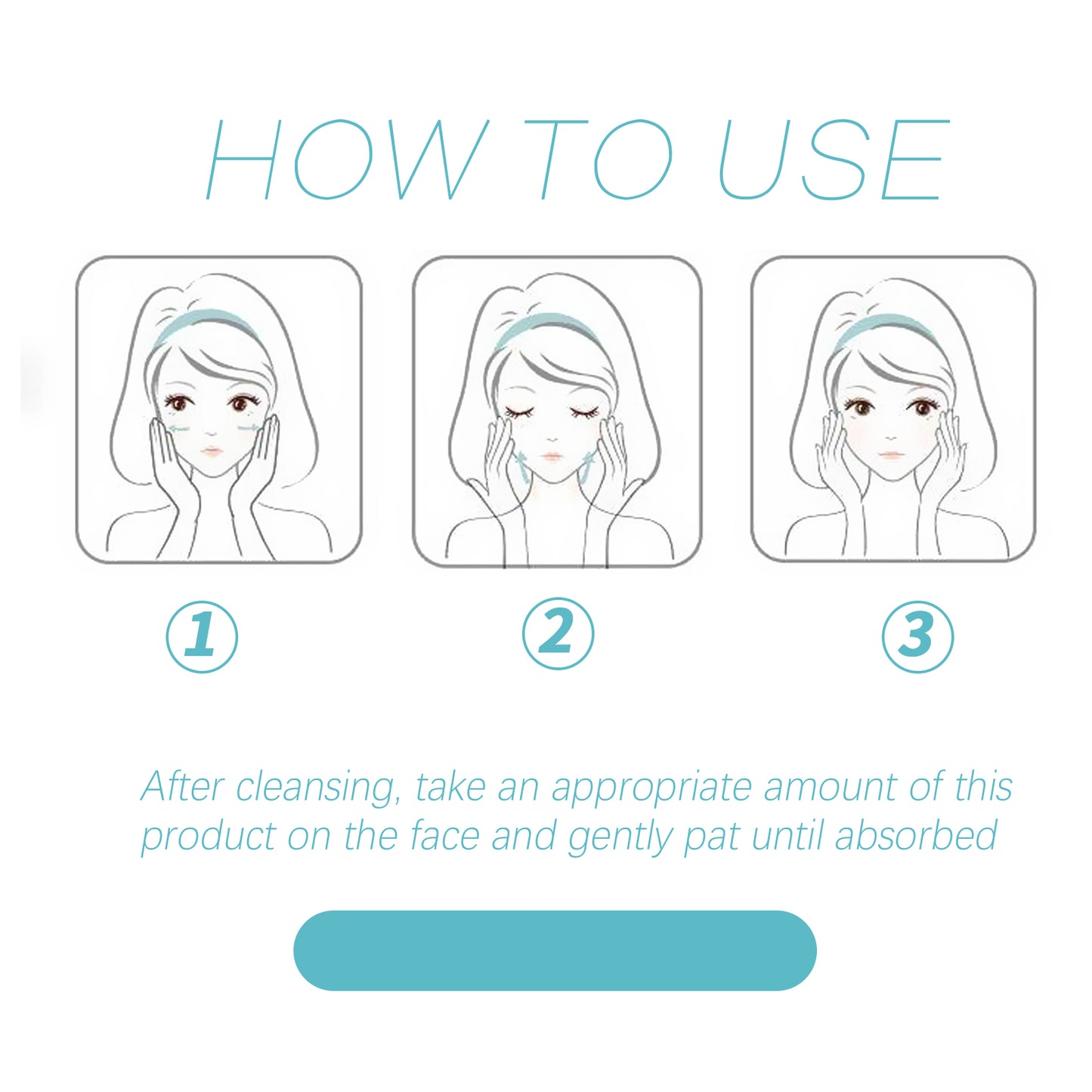 HOW TO USE

①

②

③

After cleansing, take an appropriate amount of this product on the face and gently pat until absorbed