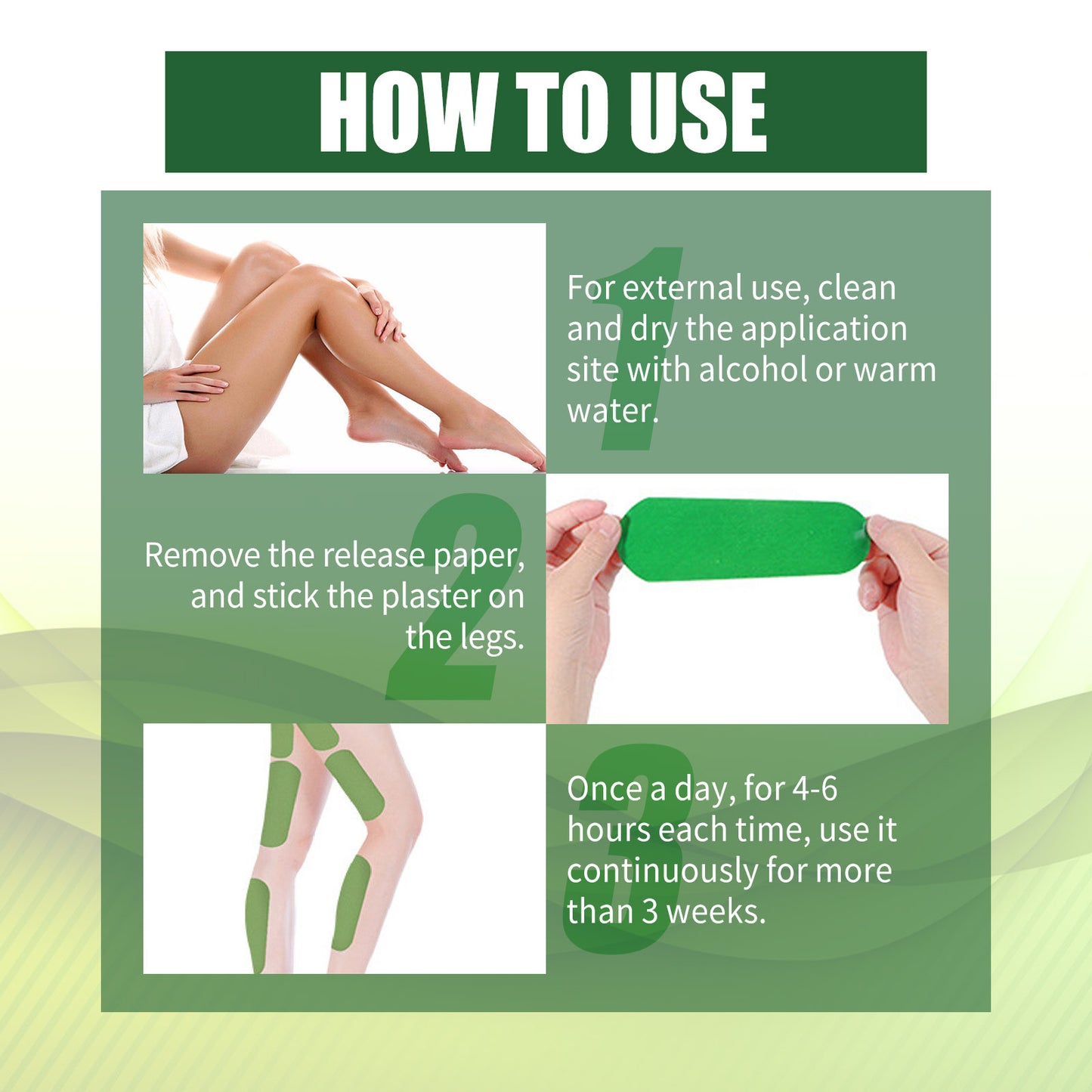 HOW TO USE

1

For external use, clean and dry the application site with alcohol or warm water.

2

Remove the release paper, and stick the plaster on the legs.

3

Once a day, for 4-6 hours each time, use it continuously for more than 3 weeks.