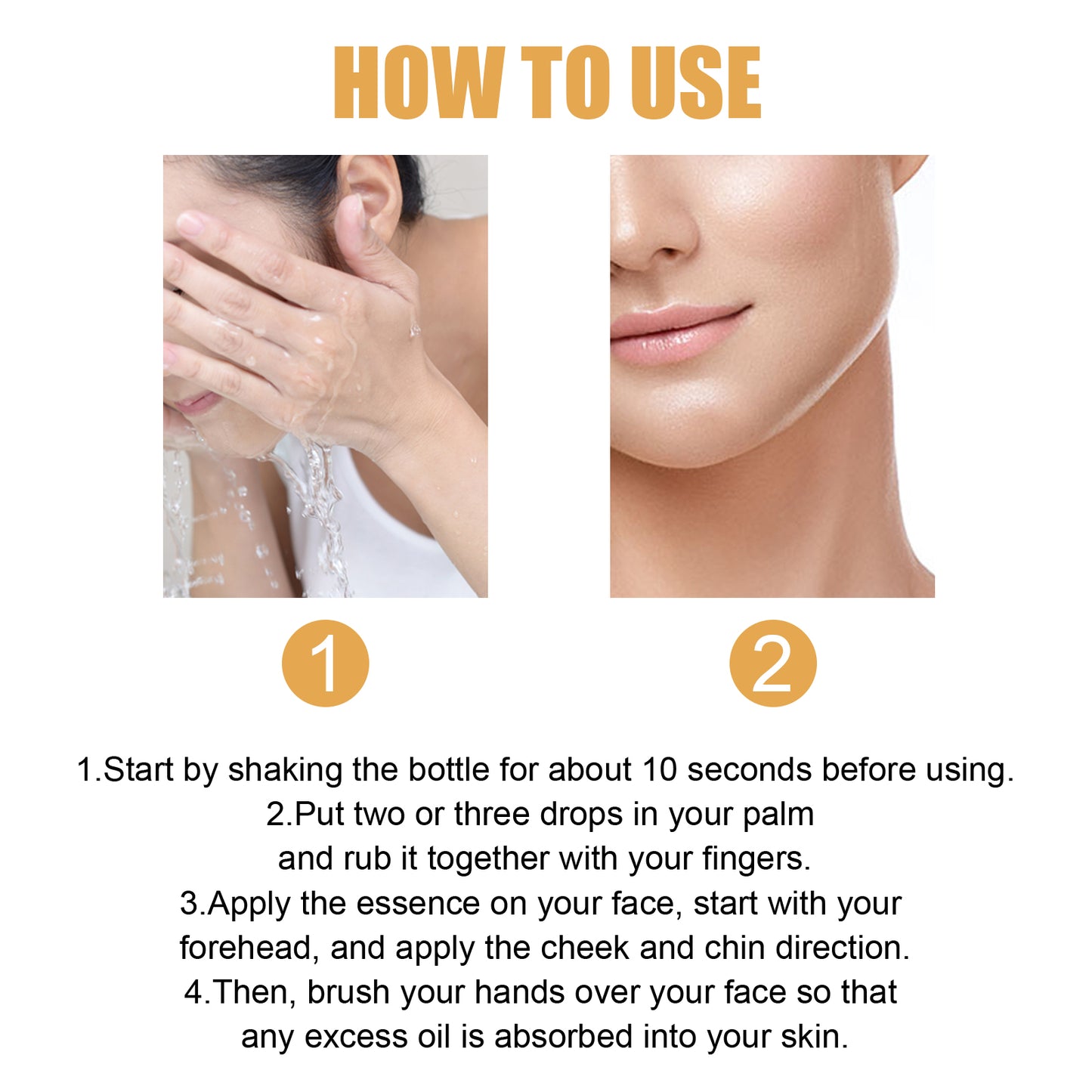 HOW TO USE

1

2

1.Start by shaking the bottle for about 10 seconds before using.
2.Put two or three drops in your palm and rub it together with your fingers.
3.Apply the essence on your face, start with your forehead, and apply the cheek and chin direction.
4.Then, brush your hands over your face so that any excess oil is absorbed into your skin.