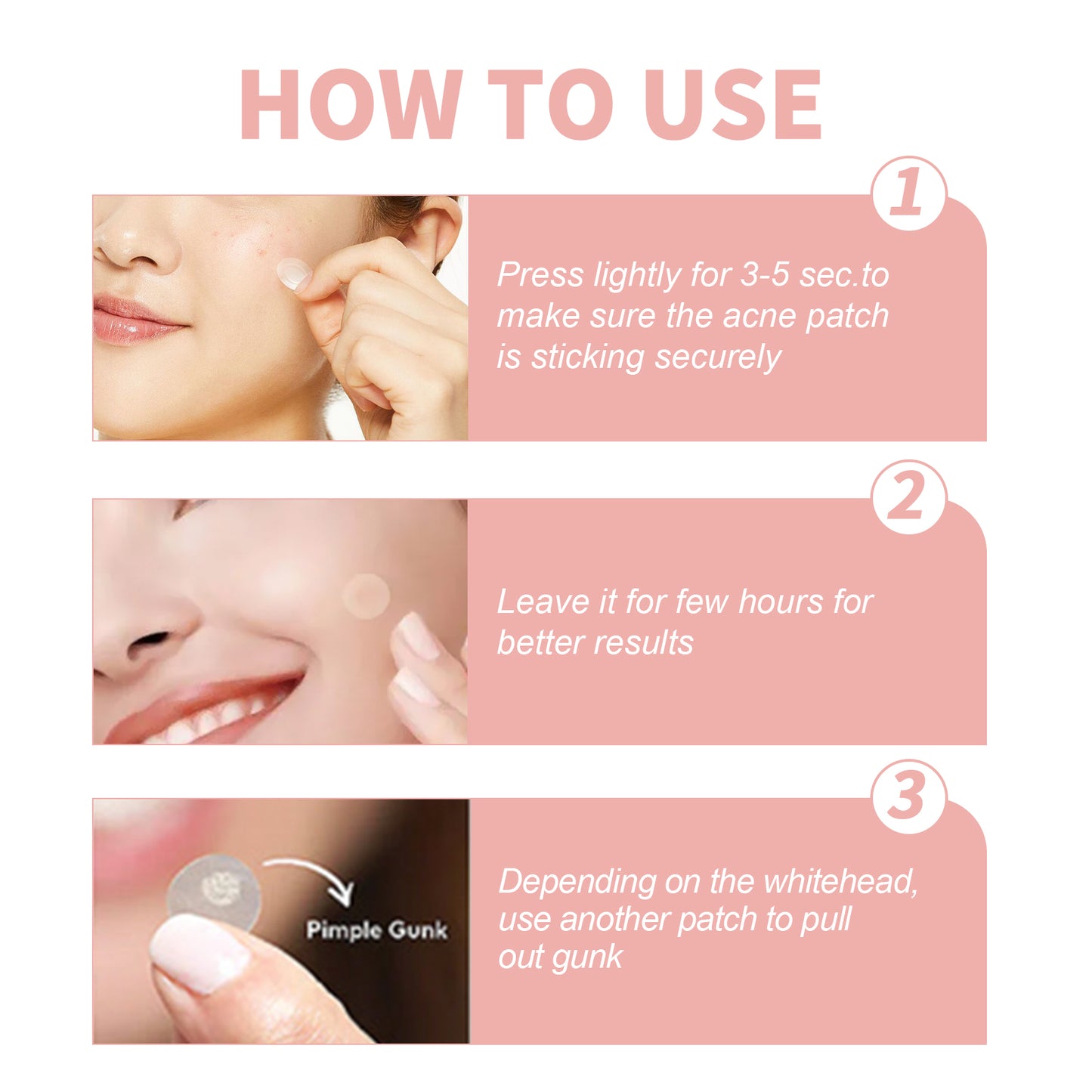 HOW TO USE

1

Press lightly for 3-5 sec.to make sure the acne patch is sticking securely

2

Leave it for few hours for better results

3

Pimple Gunk

Depending on the whitehead, use another patch to pull out gunk