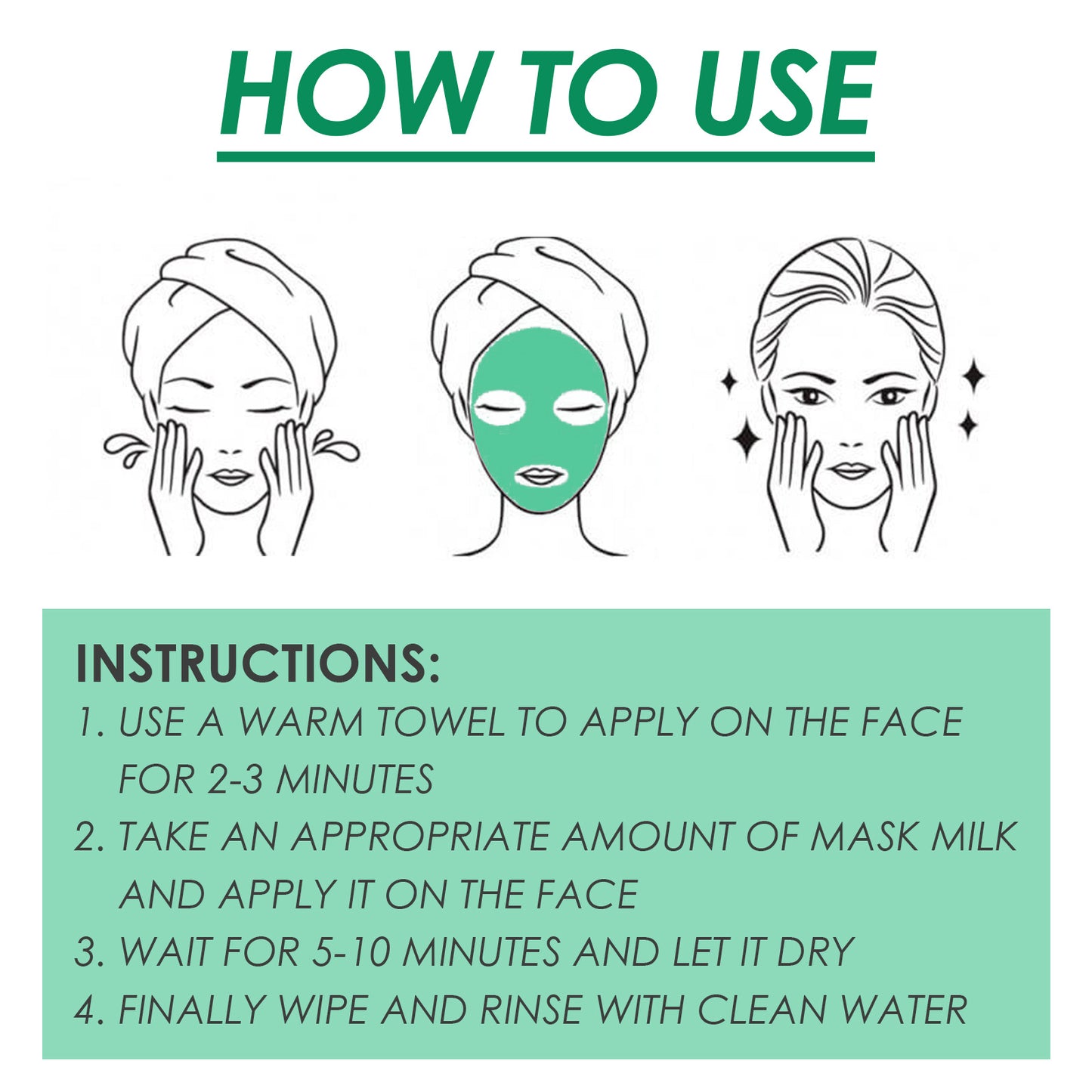 HOW TO USE

INSTRUCTIONS:
1. USE A WARM TOWEL TO APPLY ON THE FACE FOR 2-3 MINUTES
2. TAKE AN APPROPRIATE AMOUNT OF MASK MILK AND APPLY IT ON THE FACE
3. WAIT FOR 5-10 MINUTES AND LET IT DRY
4. FINALLY WIPE AND RINSE WITH CLEAN WATER