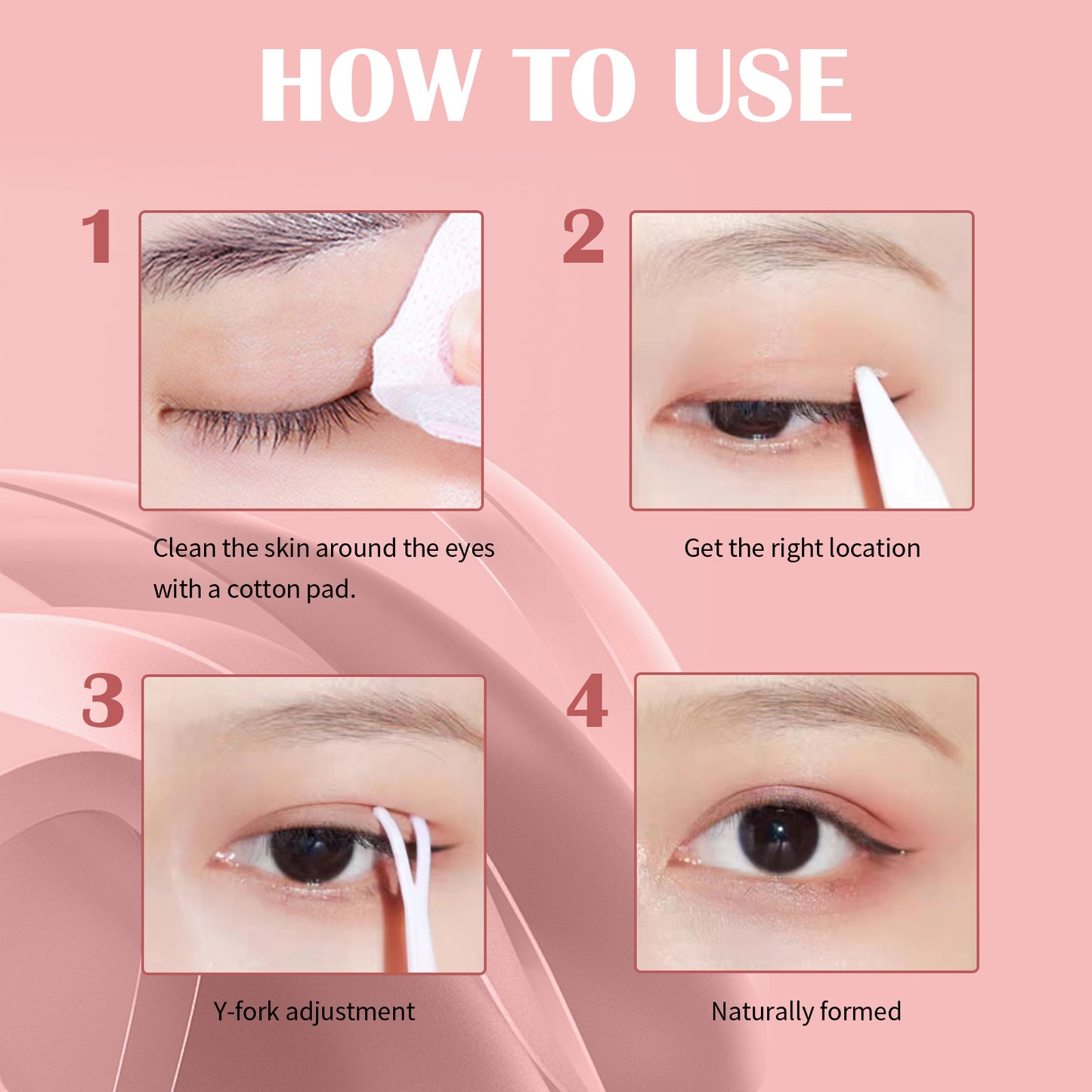 HOW TO USE

1

Clean the skin around the eyes with a cotton pad.

2

Get the right location

3

Y-fork adjustment

4

Naturally formed