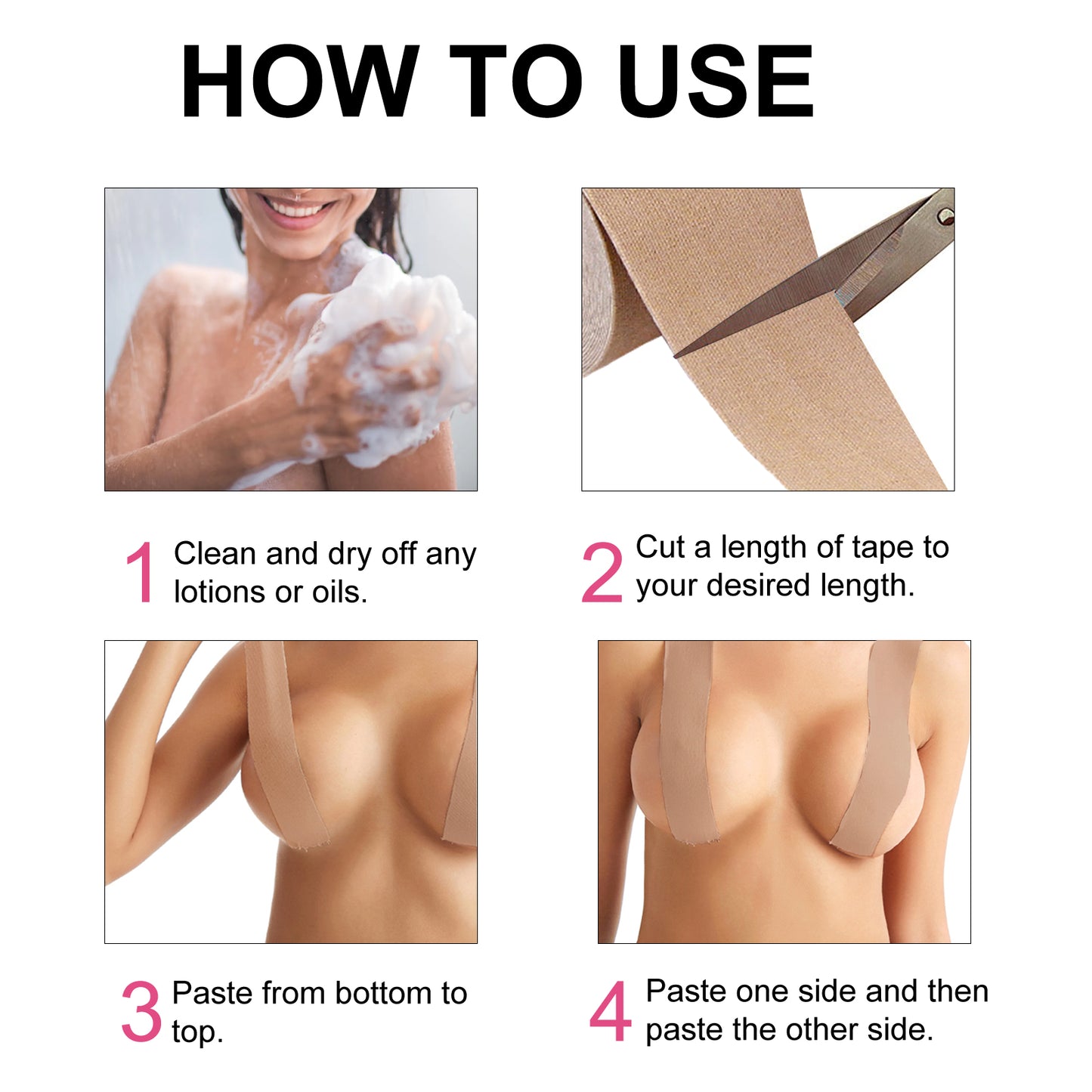 HOW TO USE

1 Clean and dry off any lotions or oils.

2 Cut a length of tape to your desired length.

3 Paste from bottom to top.

4 Paste one side and then paste the other side.