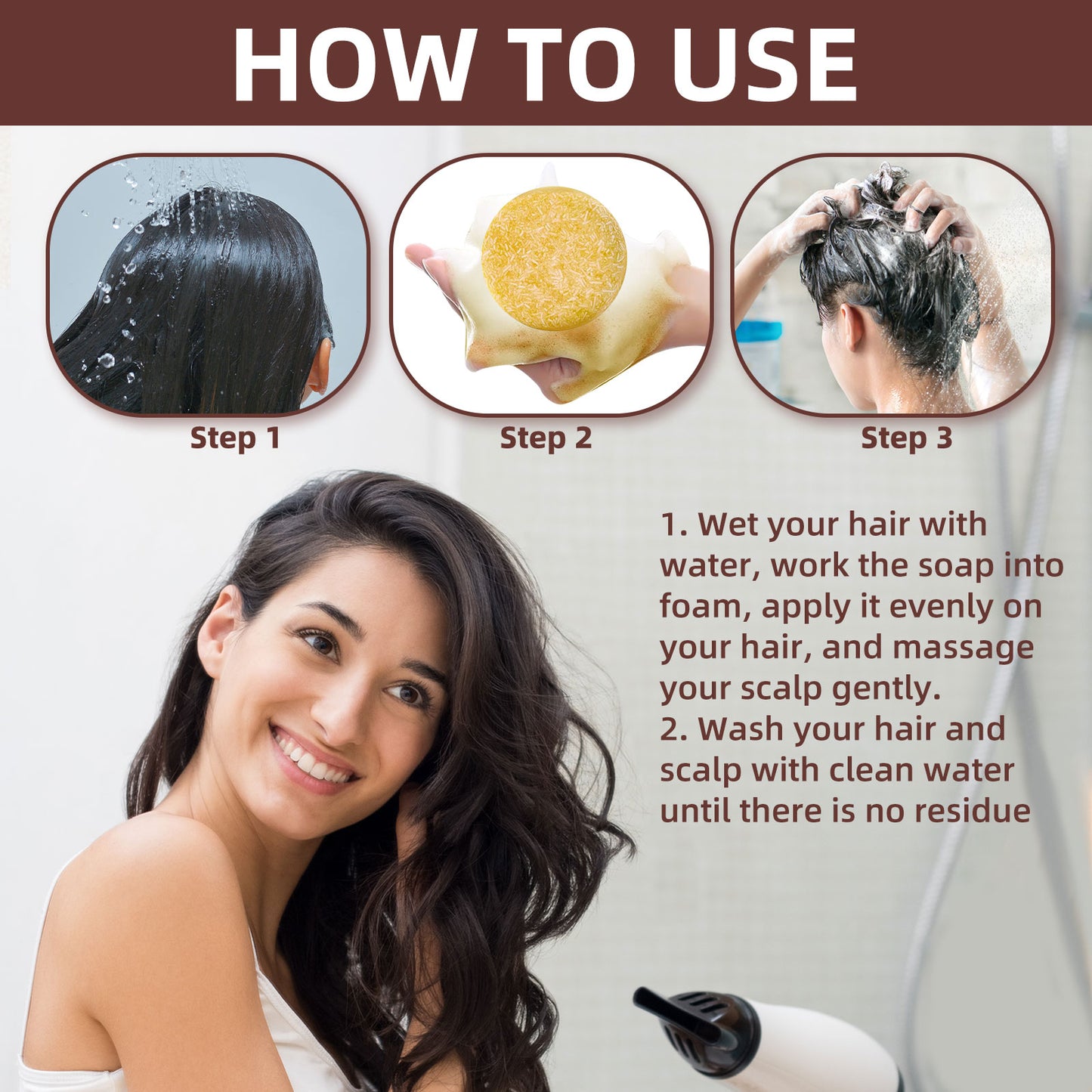 HOW TO USE

Step 1

Step 2

Step 3

1. Wet your hair with water, work the soap into foam, apply it evenly on your hair, and massage your scalp gently.
2. Wash your hair and scalp with clean water until there is no residue