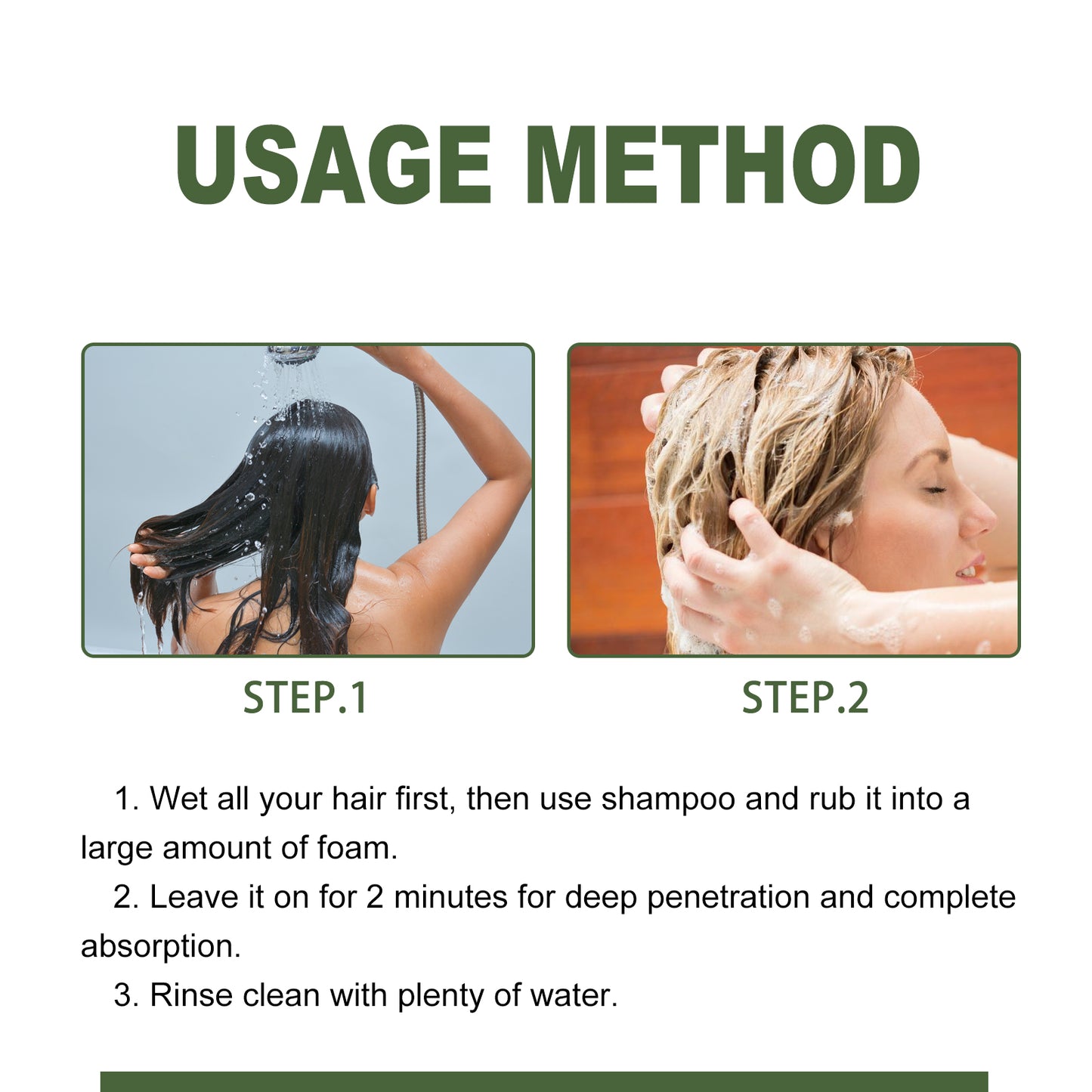 USAGE METHOD

STEP.1

STEP.2

1. Wet all your hair first, then use shampoo and rub it into a large amount of foam.

2. Leave it on for 2 minutes for deep penetration and complete absorption.

3. Rinse clean with plenty of water.