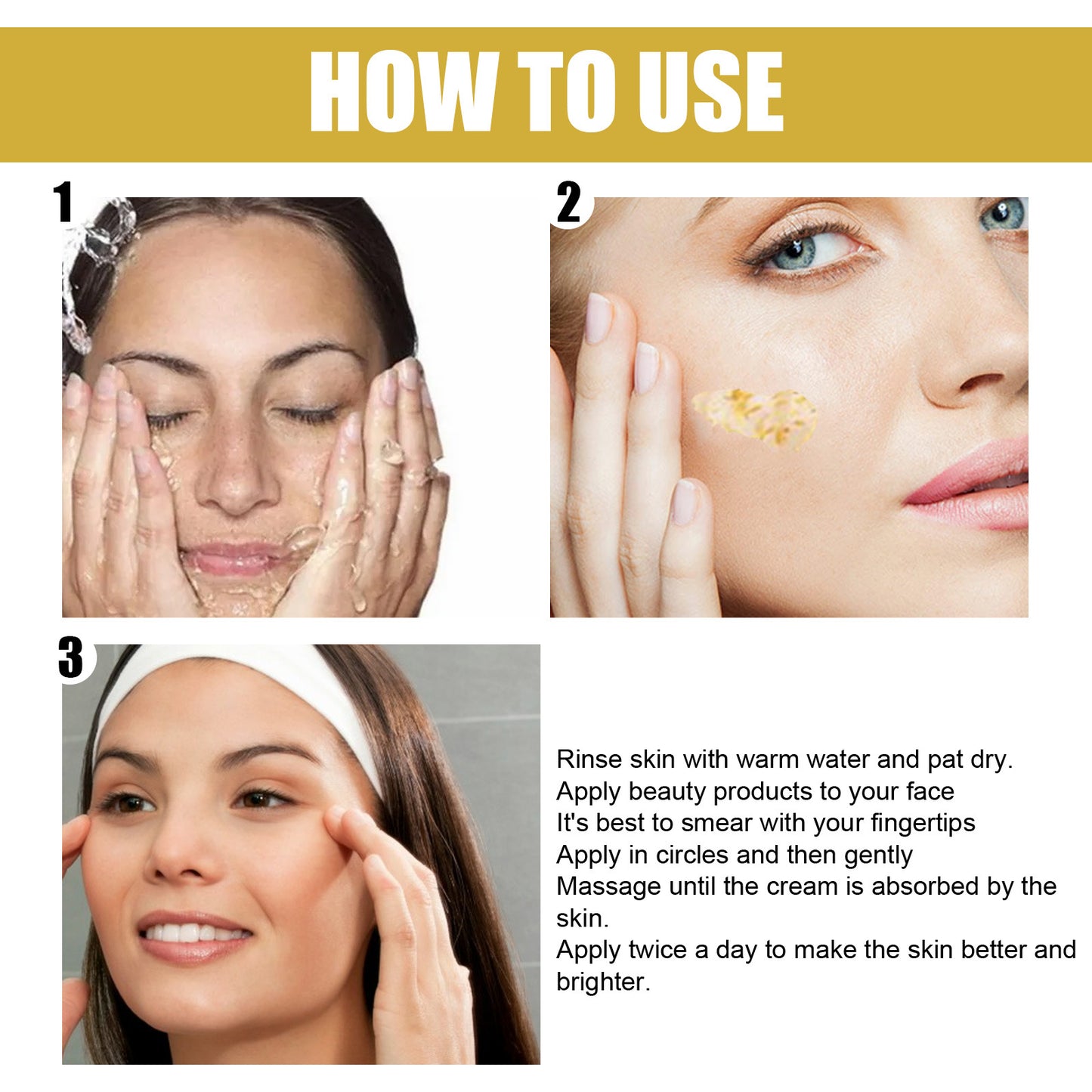 HOW TO USE

1

2

3

Rinse skin with warm water and pat dry.
Apply beauty products to your face
It's best to smear with your fingertips
Apply in circles and then gently
Massage until the cream is absorbed by the skin.
Apply twice a day to make the skin better and brighter.