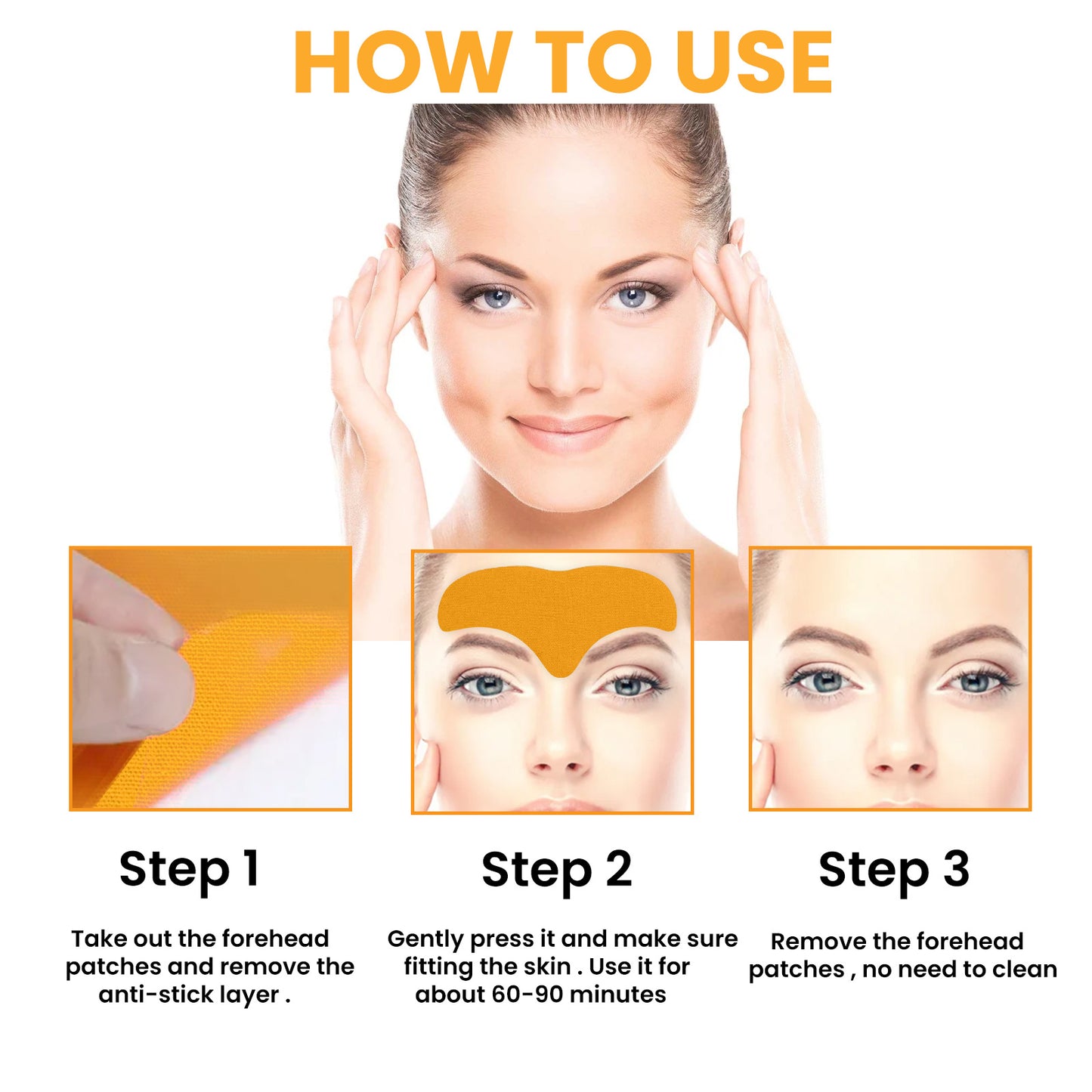 HOW TO USE

Step 1

Take out the forehead patches and remove the anti-stick layer .

Step 2

Gently press it and make sure fitting the skin . Use it for about 60-90 minutes

Step 3

Remove the forehead patches , no need to clean