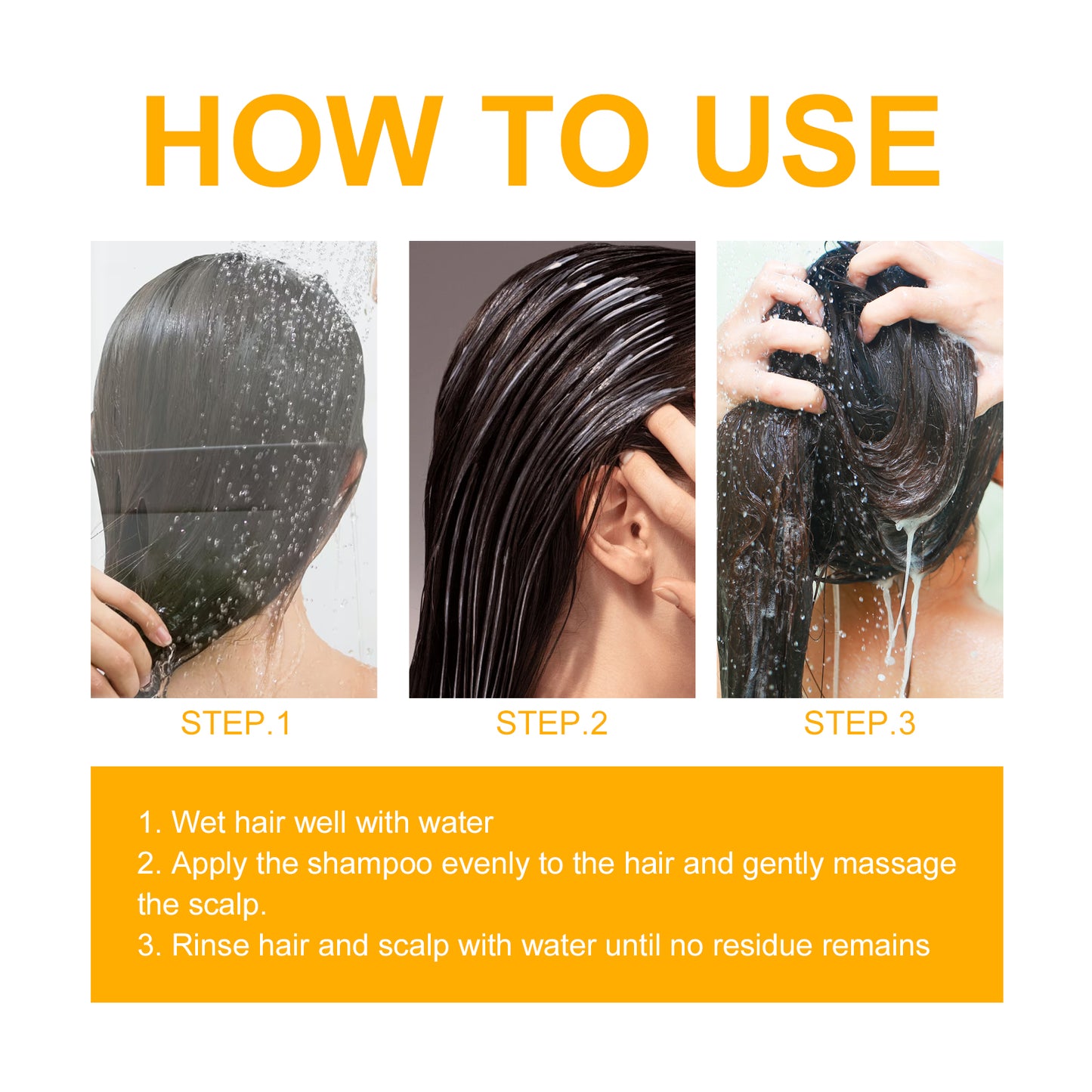 HOW TO USE

STEP.1

STEP.2

STEP.3

1. Wet hair well with water
2. Apply the shampoo evenly to the hair and gently massage the scalp.
3. Rinse hair and scalp with water until no residue remains