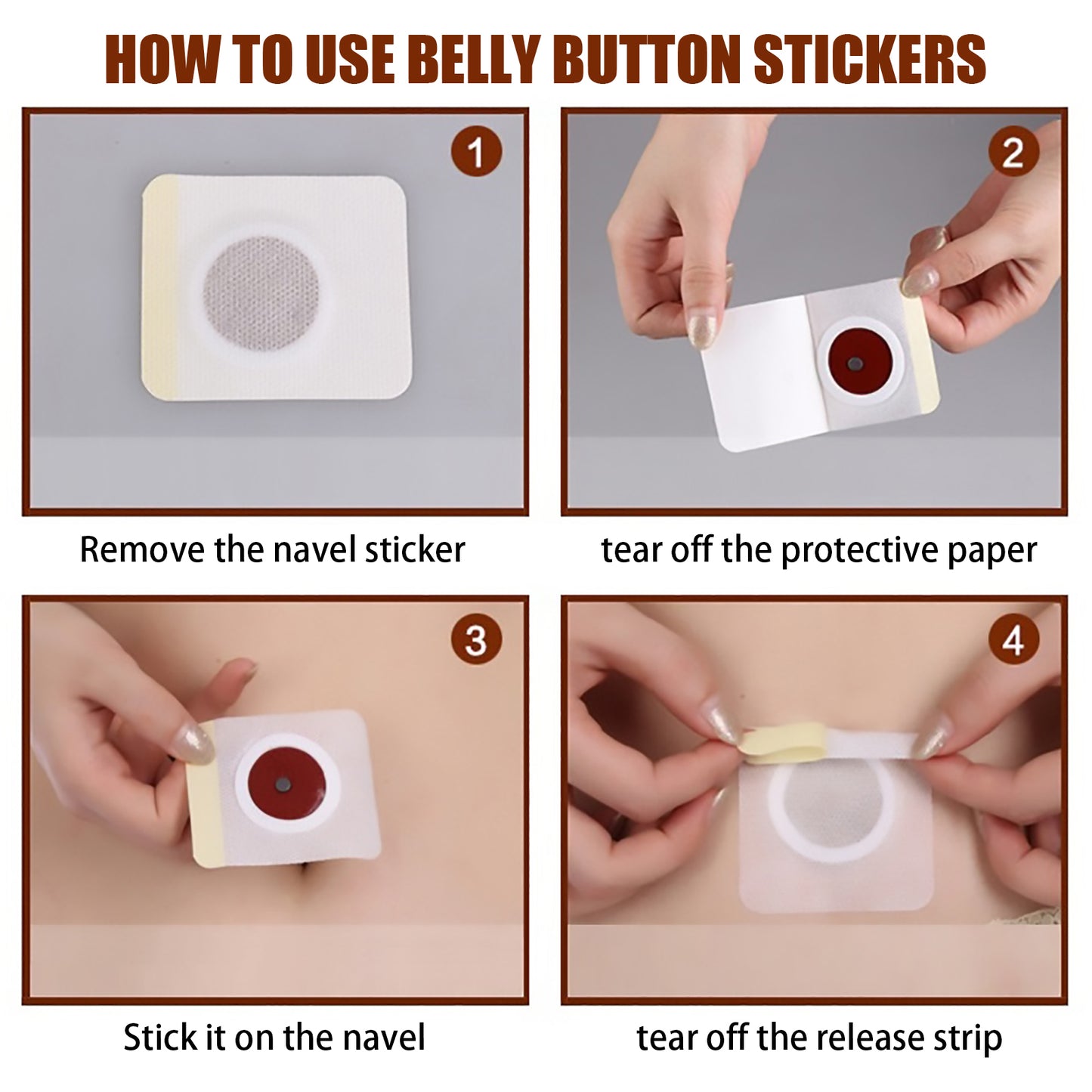 HOW TO USE BELLY BUTTON STICKERS

1

Remove the navel sticker

2

tear off the protective paper

3

Stick it on the navel

4

tear off the release strip