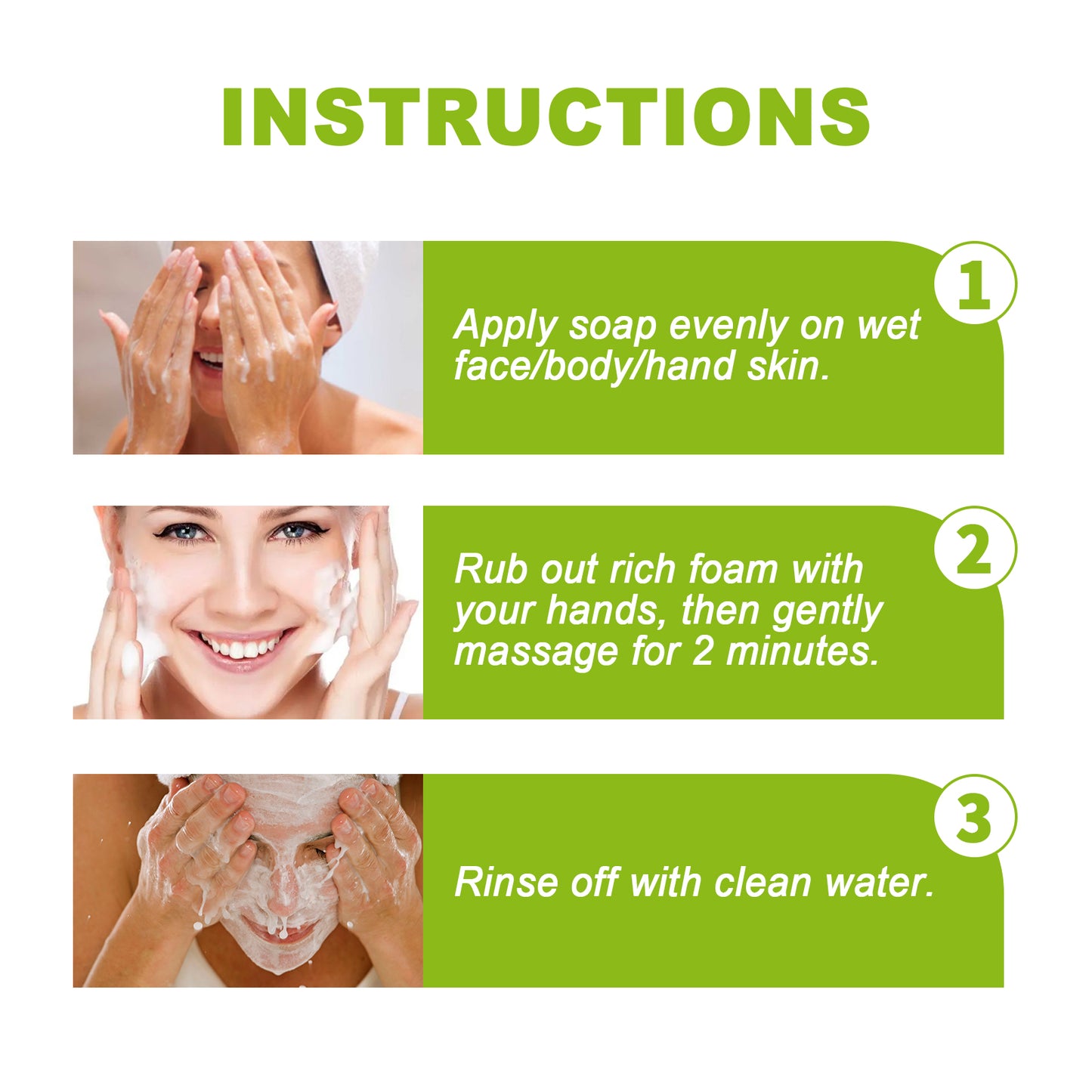 INSTRUCTIONS

1

Apply soap evenly on wet face/body/hand skin.

2

Rub out rich foam with your hands, then gently massage for 2 minutes.

3

Rinse off with clean water.