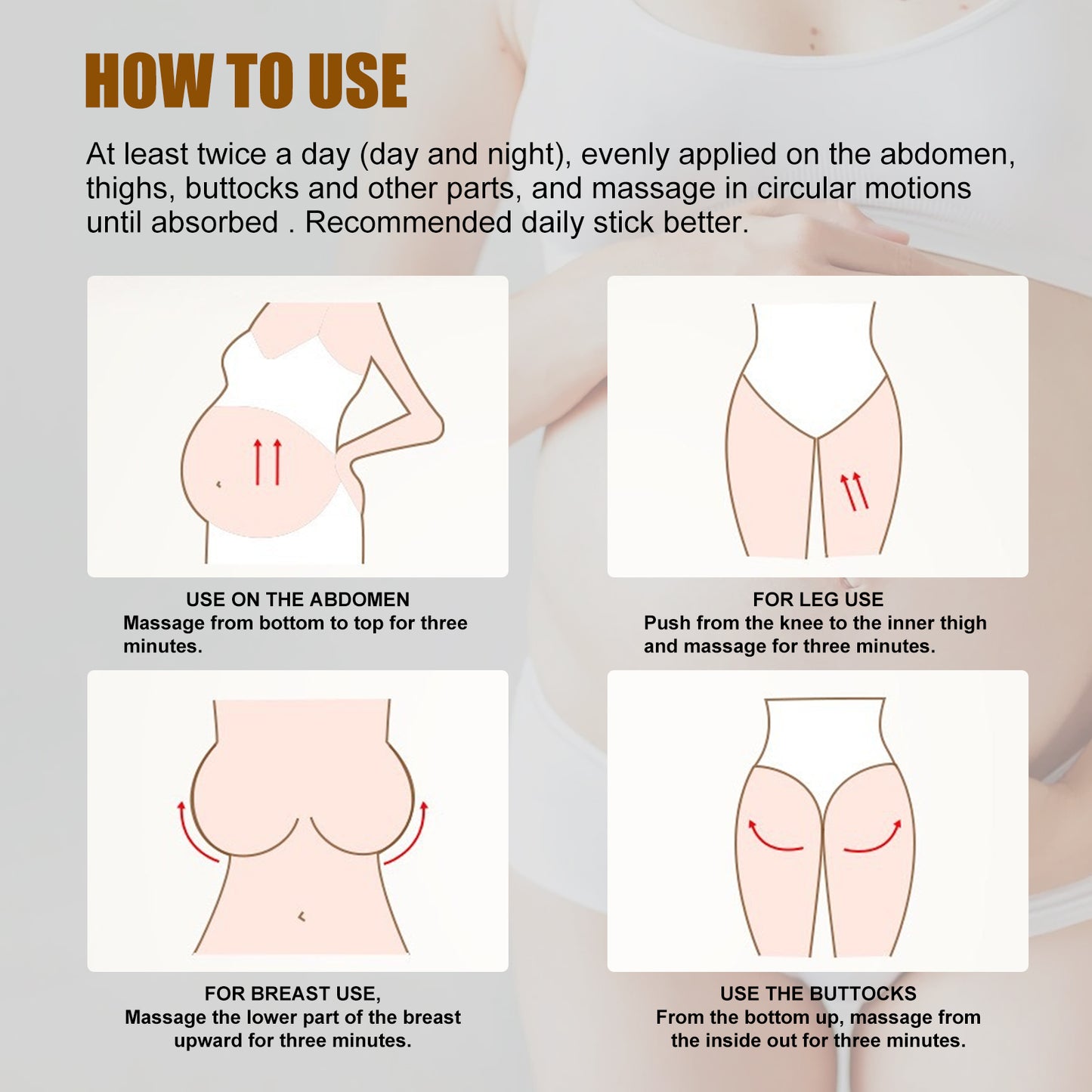 HOW TO USE

At least twice a day (day and night), evenly applied on the abdomen, thighs, buttocks and other parts, and massage in circular motions until absorbed . Recommended daily stick better.

USE ON THE ABDOMEN
Massage from bottom to top for three minutes.

FOR LEG USE
Push from the knee to the inner thigh and massage for three minutes.

FOR BREAST USE,
Massage the lower part of the breast upward for three minutes.

USE THE BUTTOCKS
From the bottom up, massage from the inside out for three minutes.