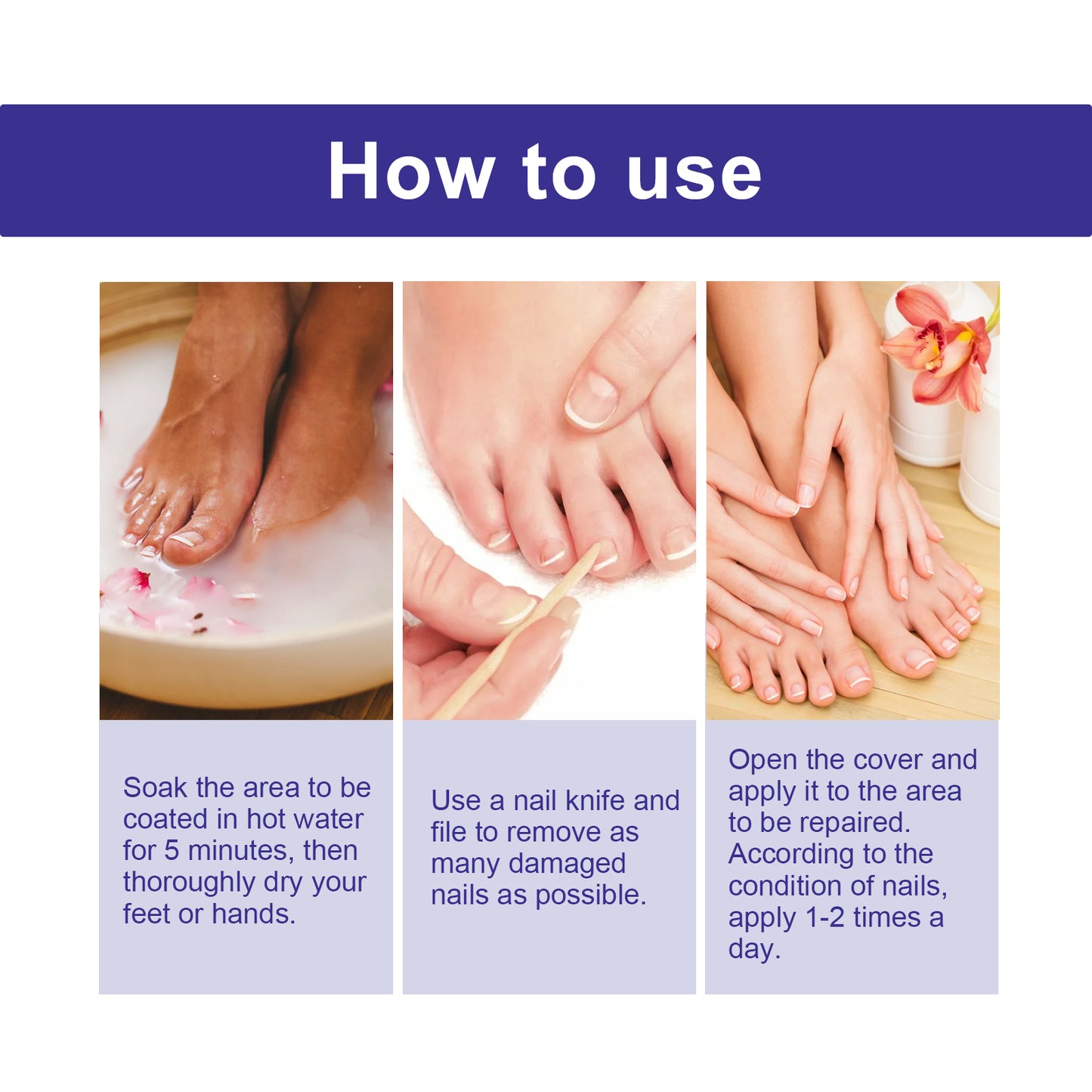 How to use

Soak the area to be coated in hot water for 5 minutes, then thoroughly dry your feet or hands.

Use a nail knife and file to remove as many damaged nails as possible.

Open the cover and apply it to the area to be repaired. According to the condition of nails, apply 1-2 times a day.