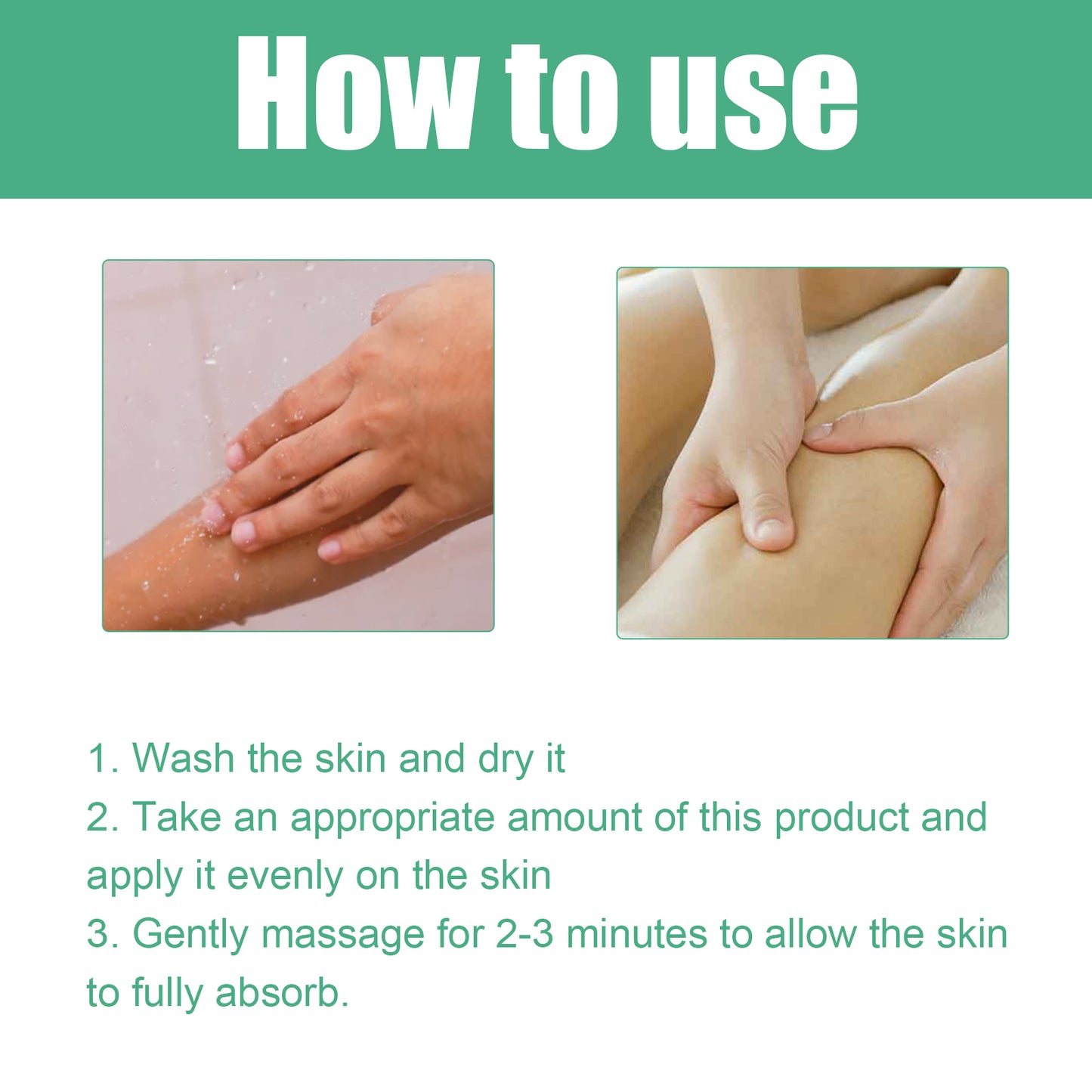 How to use

1. Wash the skin and dry it
2. Take an appropriate amount of this product and apply it evenly on the skin
3. Gently massage for 2-3 minutes to allow the skin to fully absorb.