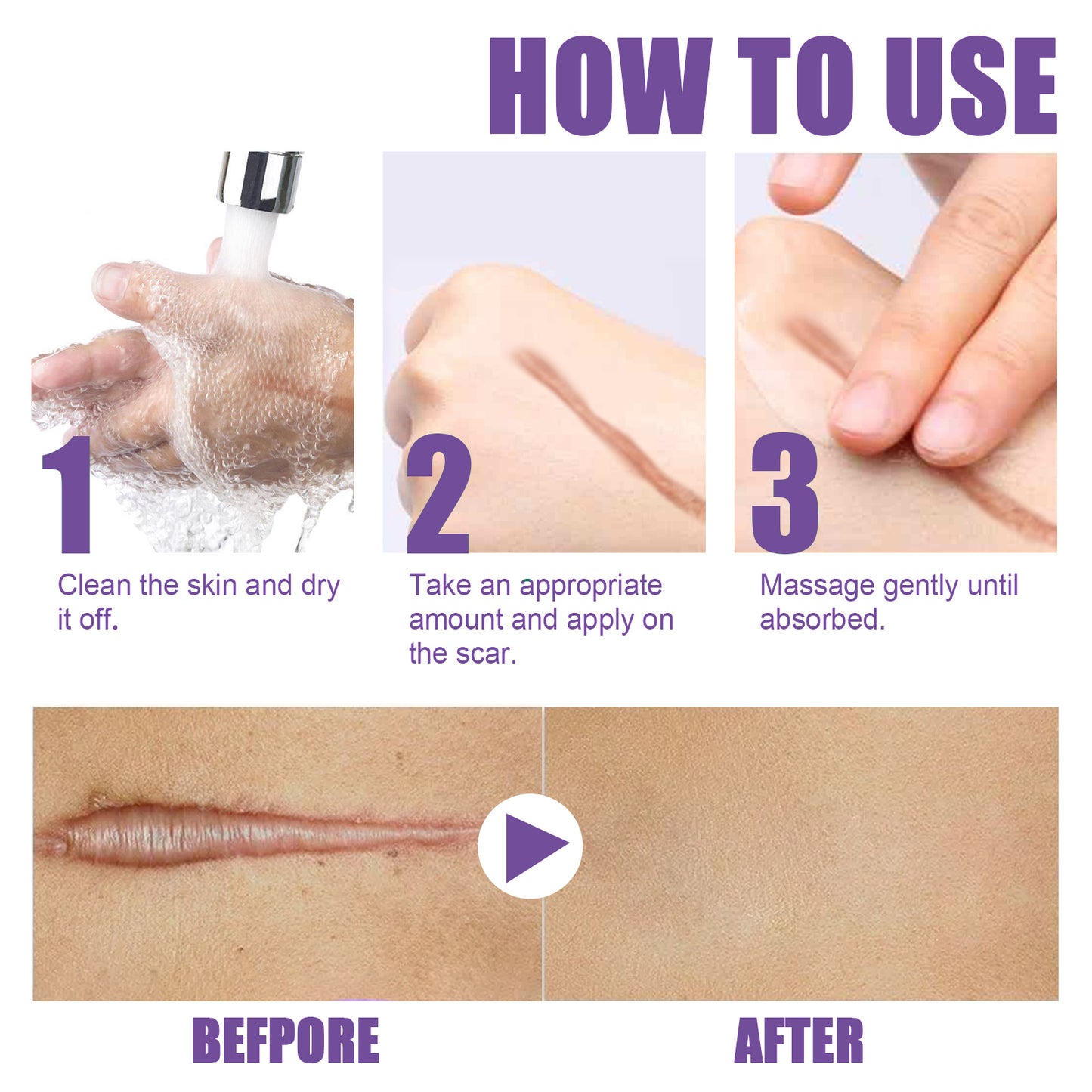 HOW TO USE

1

Clean the skin and dry it off.

2

Take an appropriate amount and apply on the scar.

3

Massage gently until absorbed.

BEFPORE

AFTER