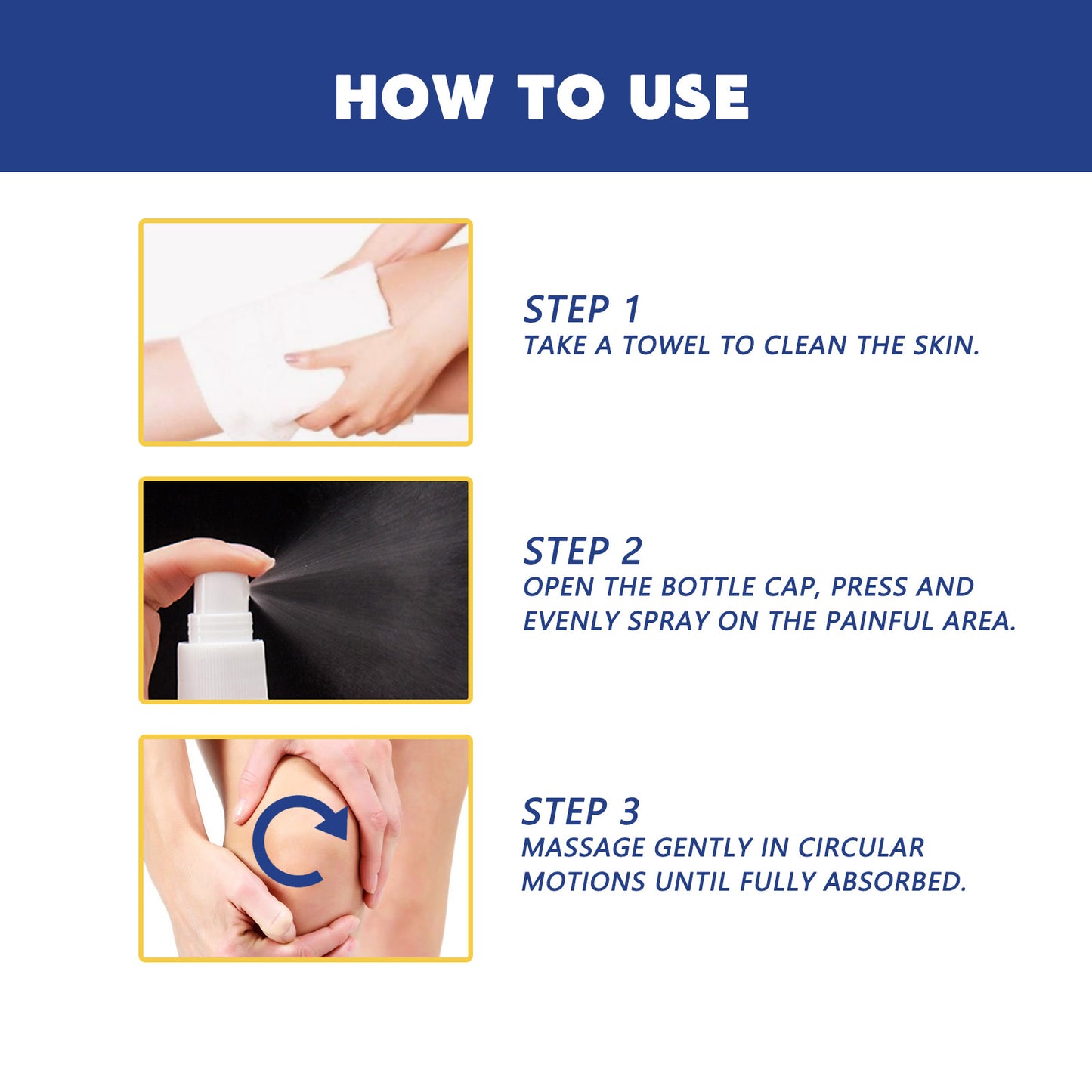 HOW TO USE

STEP 1
TAKE A TOWEL TO CLEAN THE SKIN.

STEP 2
OPEN THE BOTTLE CAP, PRESS AND EVENLY SPRAY ON THE PAINFUL AREA.

STEP 3
MASSAGE GENTLY IN CIRCULAR MOTIONS UNTIL FULLY ABSORBED.