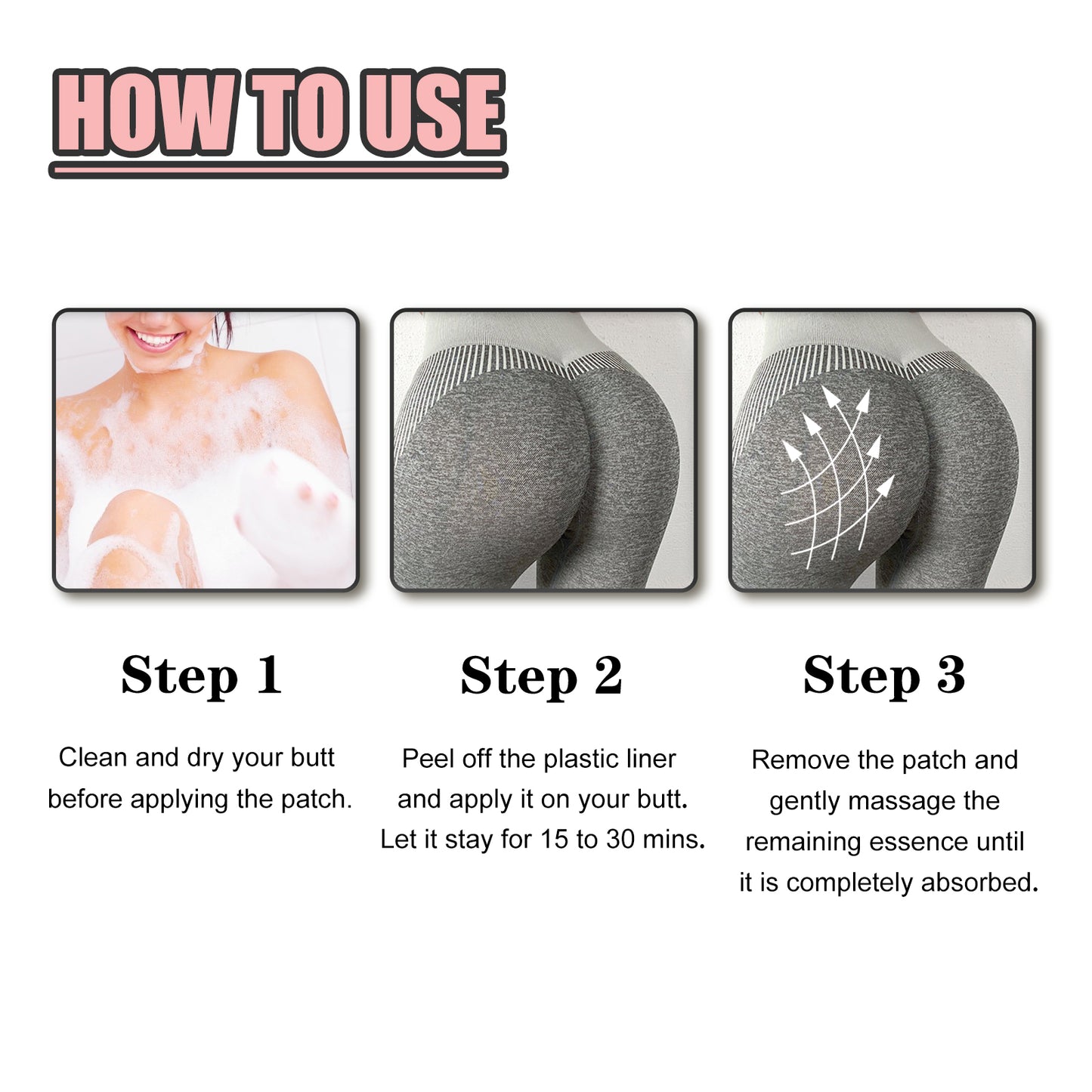 HOW TO USE

Step 1

Clean and dry your butt before applying the patch.

Step 2

Peel off the plastic liner and apply it on your butt. Let it stay for 15 to 30 mins.

Step 3

Remove the patch and gently massage the remaining essence until it is completely absorbed.