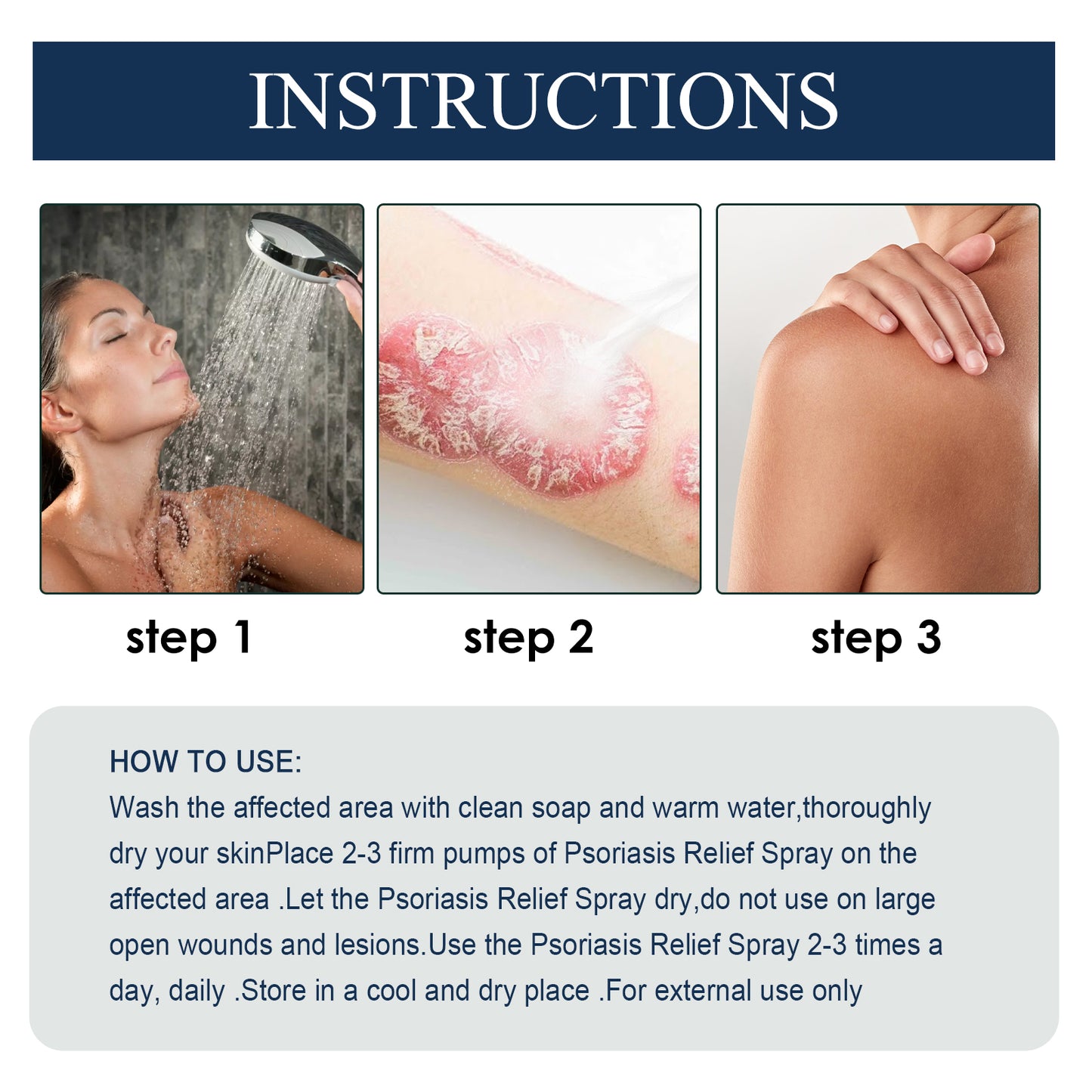 INSTRUCTIONS

step 1

step 2

step 3

HOW TO USE:
Wash the affected area with clean soap and warm water,thoroughly dry your skinPlace 2-3 firm pumps of Psoriasis Relief Spray on the affected area .Let the Psoriasis Relief Spray dry,do not use on large open wounds and lesions.Use the Psoriasis Relief Spray 2-3 times a day, daily .Store in a cool and dry place .For external use only