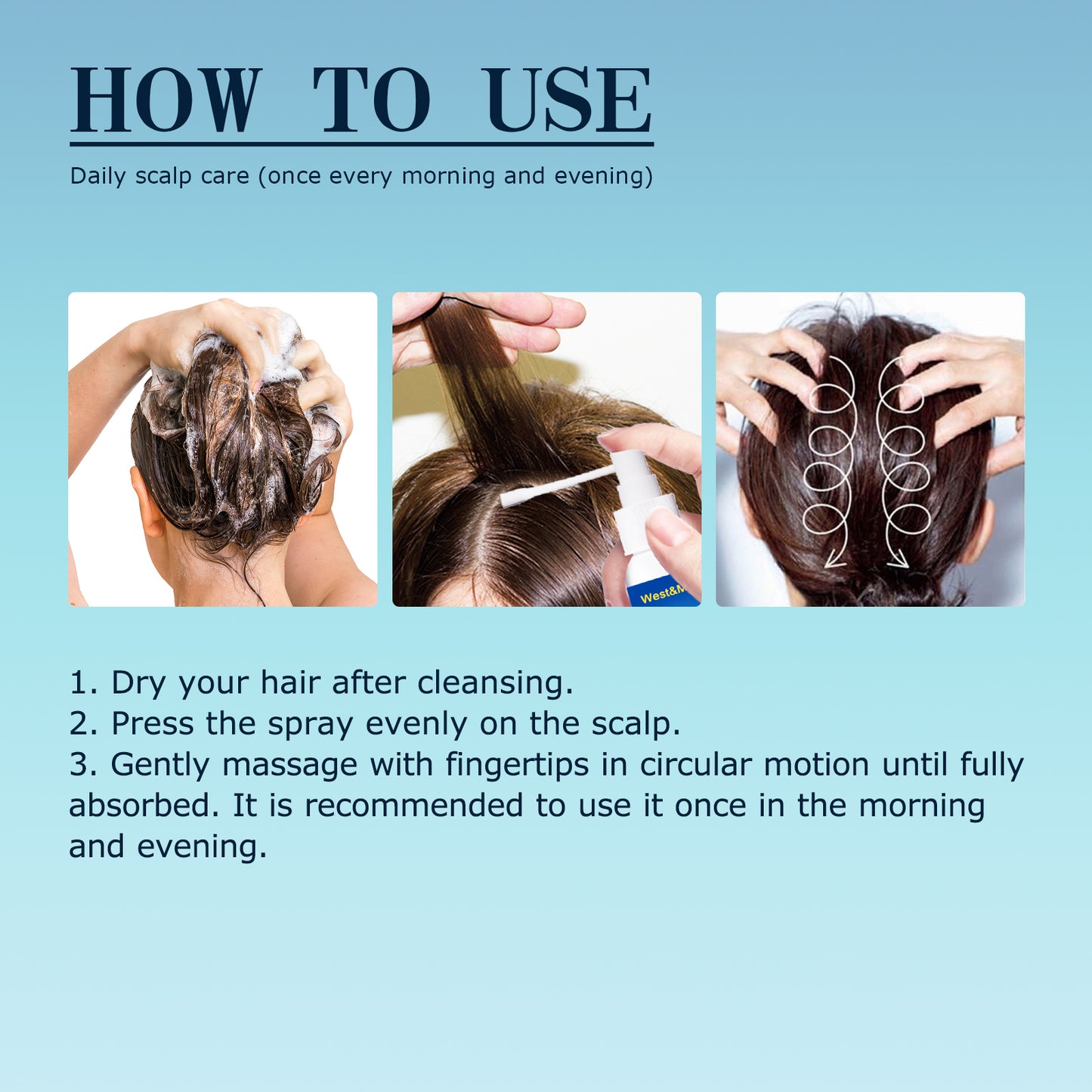 HOW TO USE

Daily scalp care (once every morning and evening)

West&M

1. Dry your hair after cleansing.
2. Press the spray evenly on the scalp.
3. Gently massage with fingertips in circular motion until fully absorbed. It is recommended to use it once in the morning and evening.