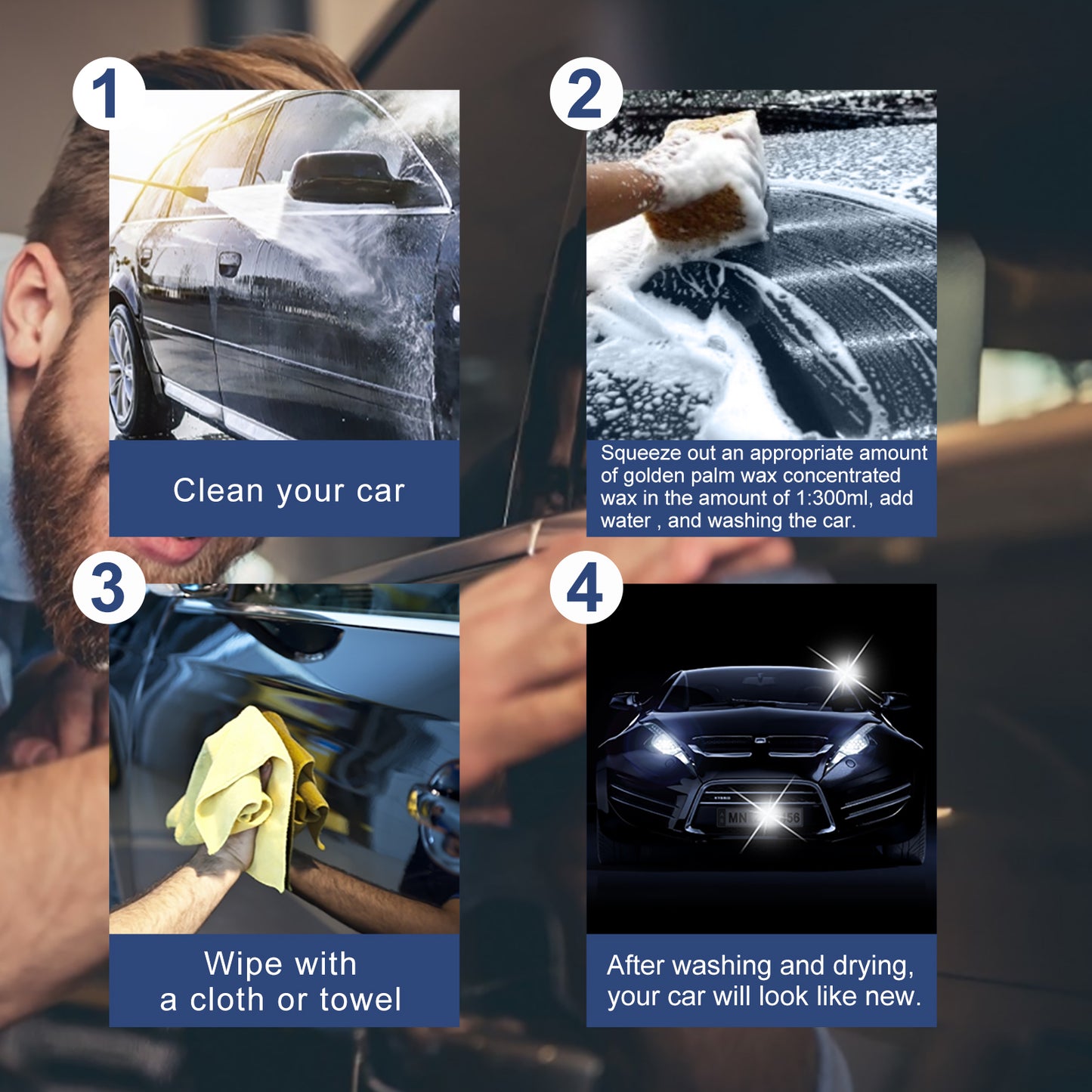 1

Clean your car

2

Squeeze out an appropriate amount of golden palm wax concentrated wax in the amount of 1:300ml, add water , and washing the car.

3

Wipe with a cloth or towel

4

After washing and drying, your car will look like new.