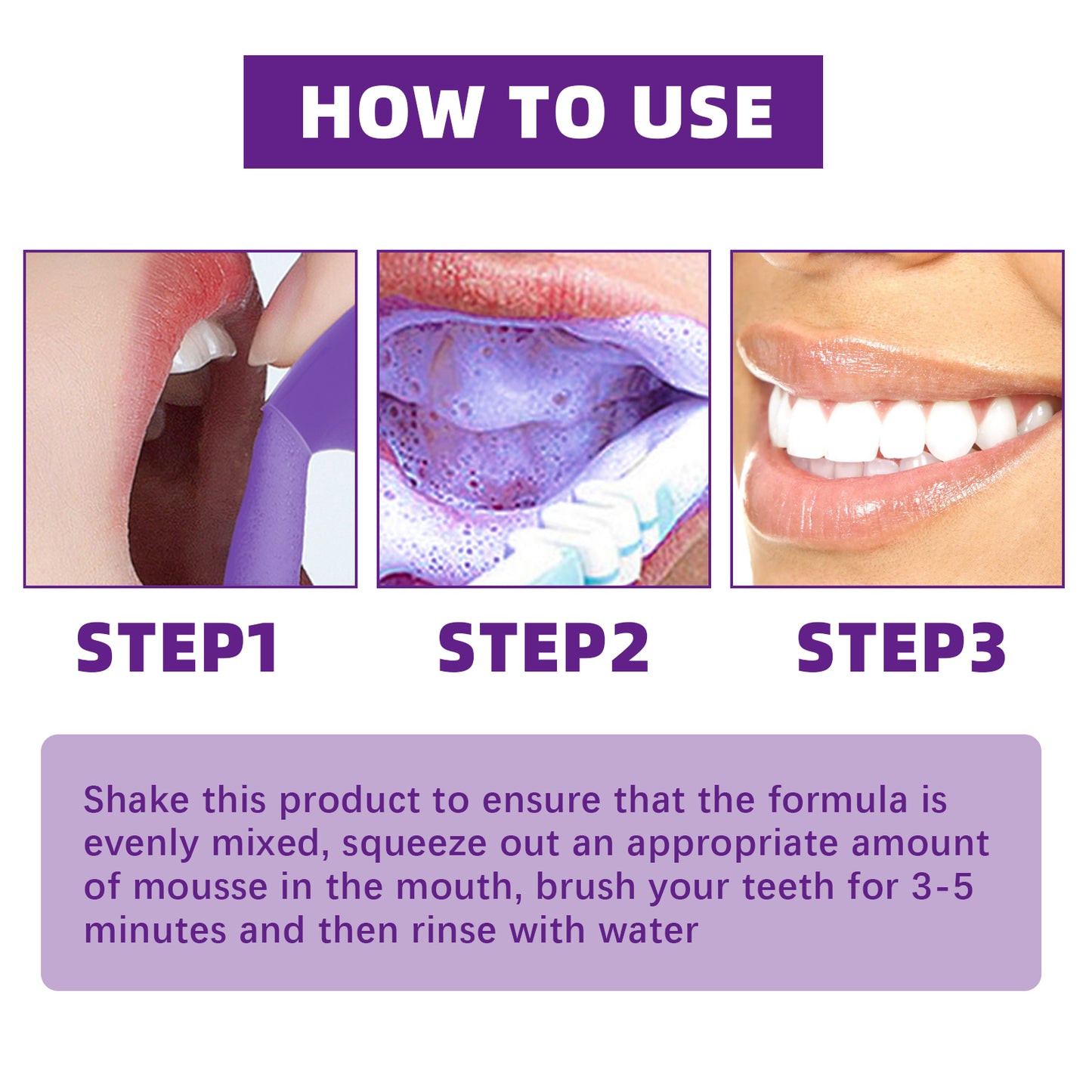 HOW TO USE

STEP1

STEP2

STEP3

Shake this product to ensure that the formula is evenly mixed, squeeze out an appropriate amount of mousse in the mouth, brush your teeth for 3-5 minutes and then rinse with water