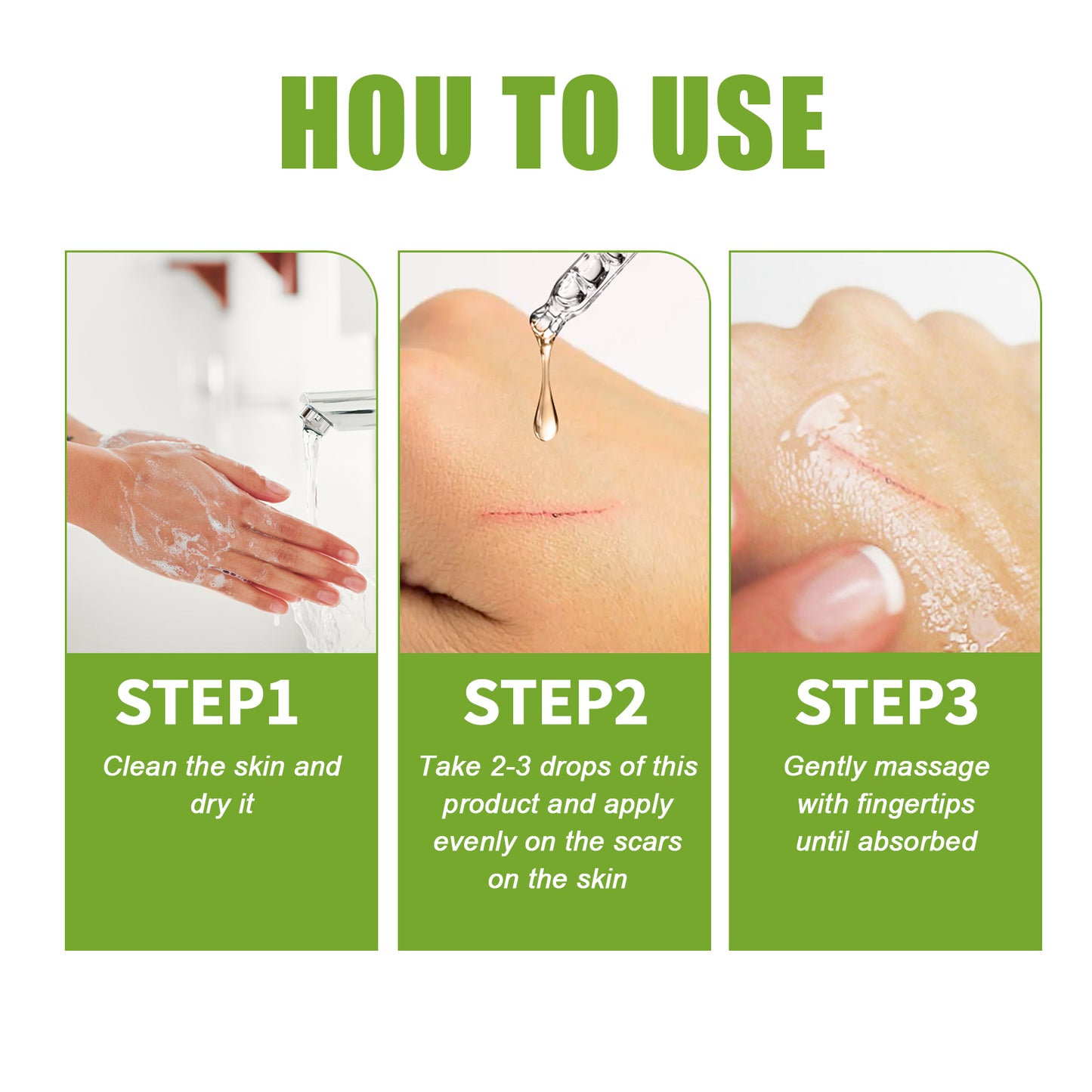 HOU TO USE

STEP1

Clean the skin and dry it

STEP2

Take 2-3 drops of this product and apply evenly on the scars on the skin

STEP3

Gently massage with fingertips until absorbed