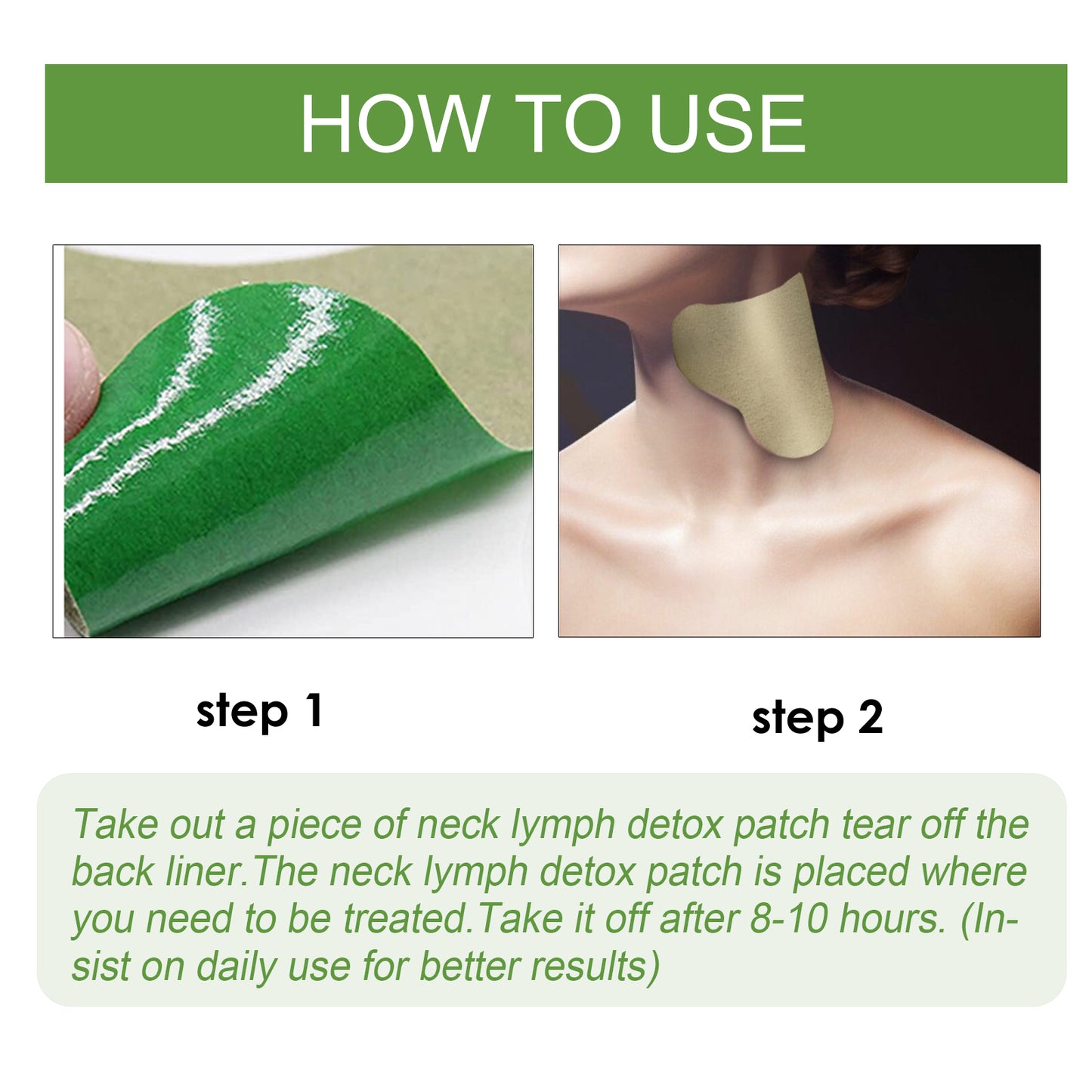 HOW TO USE

step 1

step 2

Take out a piece of neck lymph detox patch tear off the back liner.The neck lymph detox patch is placed where you need to be treated.Take it off after 8-10 hours. (Insist on daily use for better results)