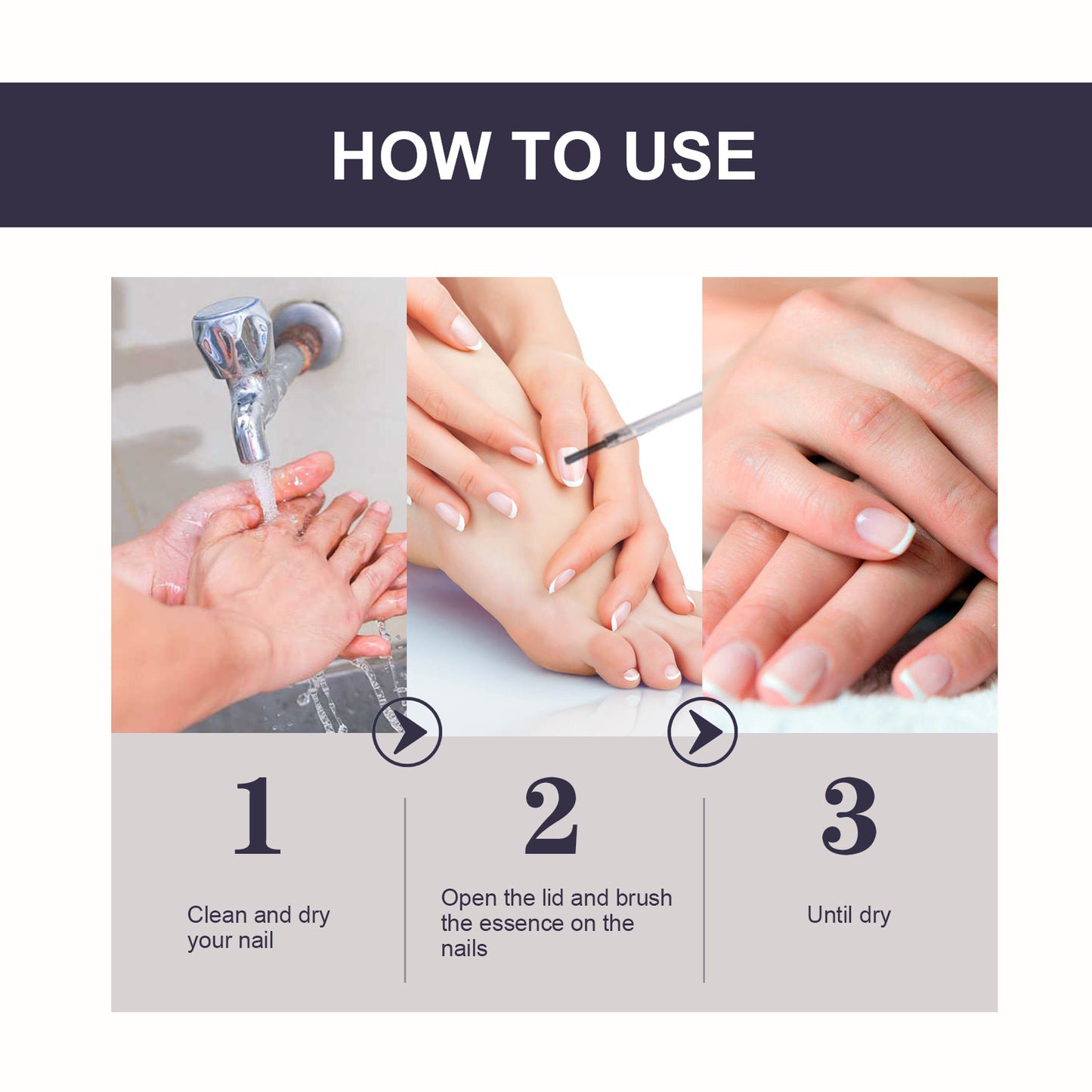 HOW TO USE

1

Clean and dry your nail

2

Open the lid and brush the essence on the nails

3

Until dry