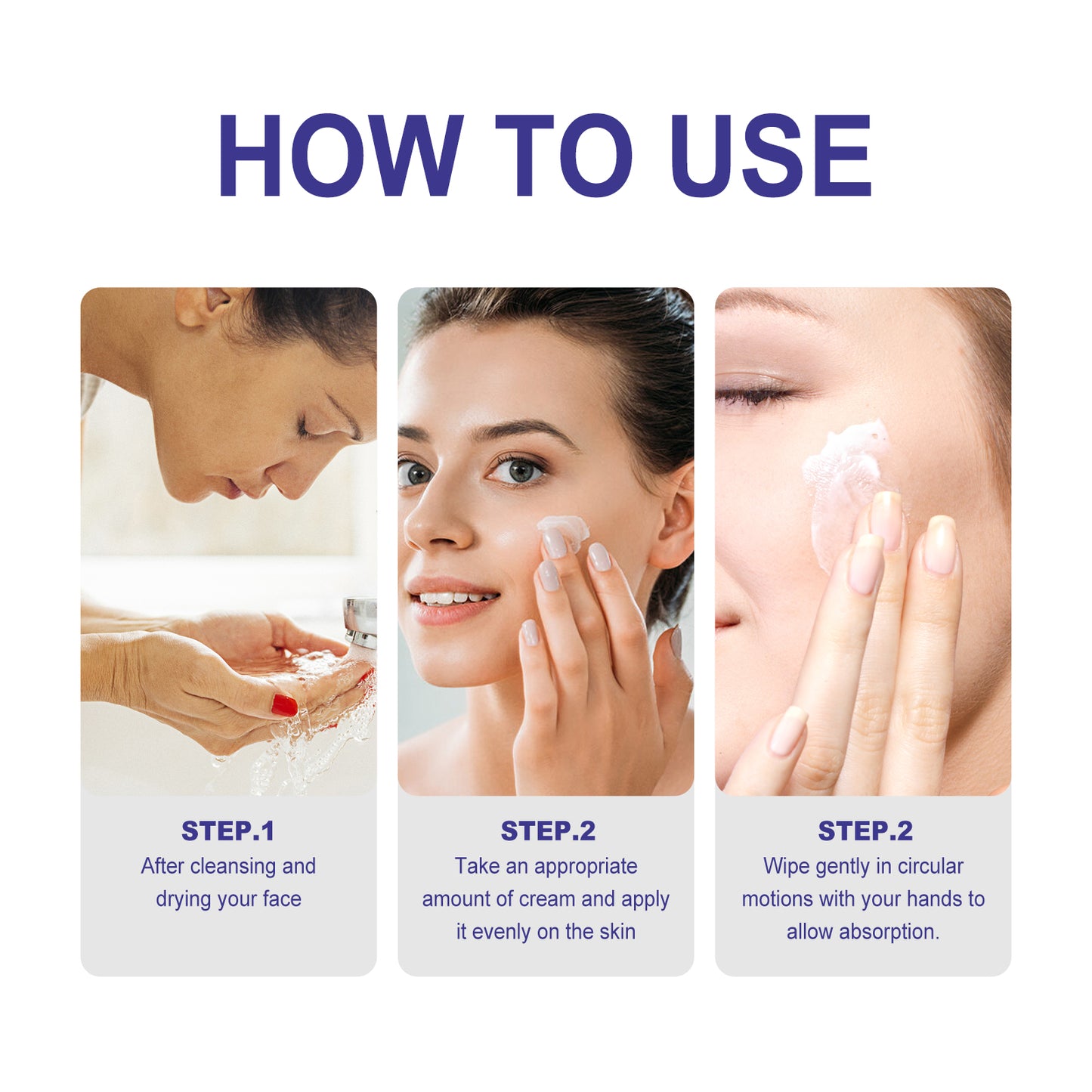 HOW TO USE

STEP.1
After cleansing and drying your face

STEP.2
Take an appropriate amount of cream and apply it evenly on the skin

STEP.2
Wipe gently in circular motions with your hands to allow absorption.