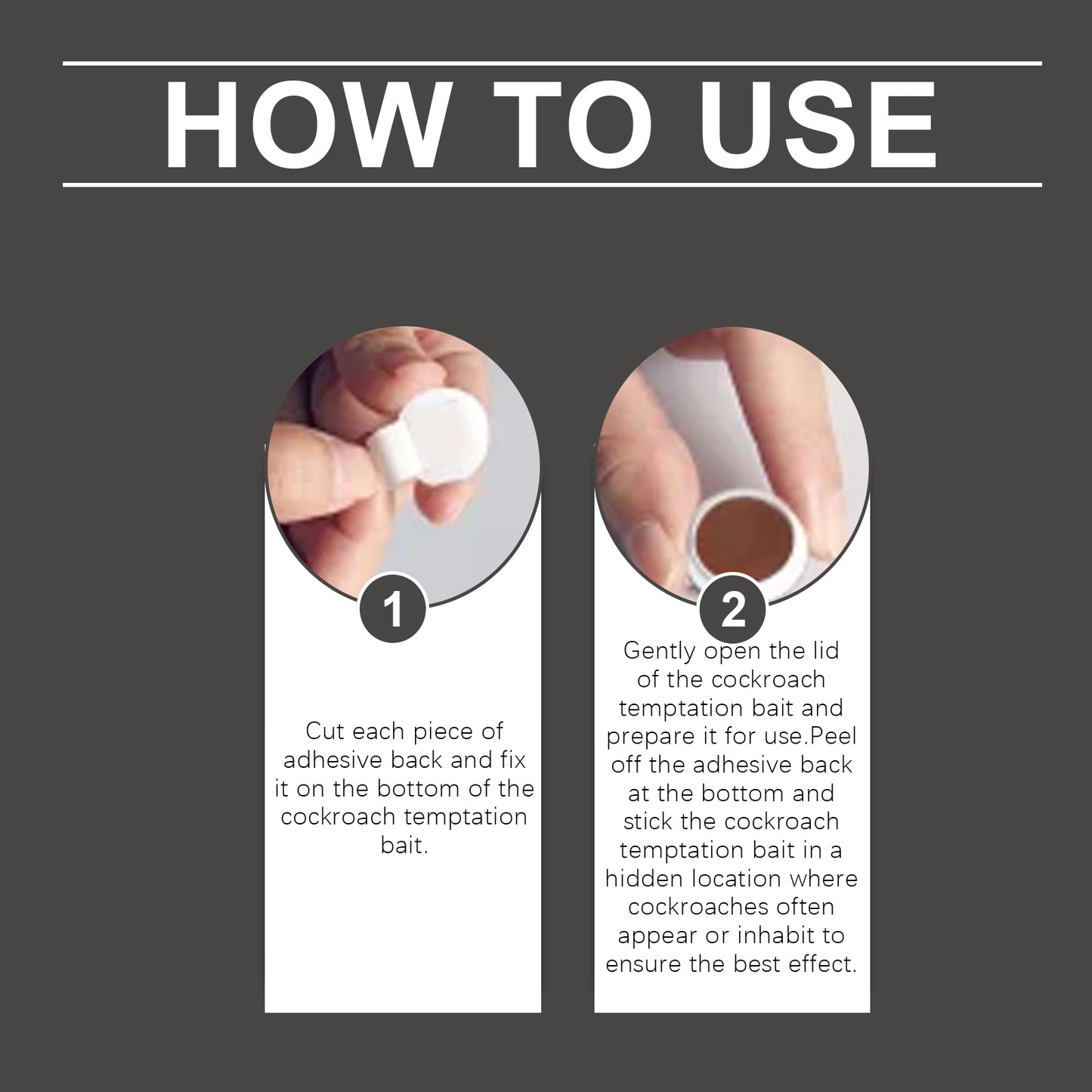 HOW TO USE

1

Cut each piece of adhesive back and fix it on the bottom of the cockroach temptation bait.

2

Gently open the lid of the cockroach temptation bait and prepare it for use.Peel off the adhesive back at the bottom and stick the cockroach temptation bait in a hidden location where cockroaches often appear or inhabit to ensure the best effect.