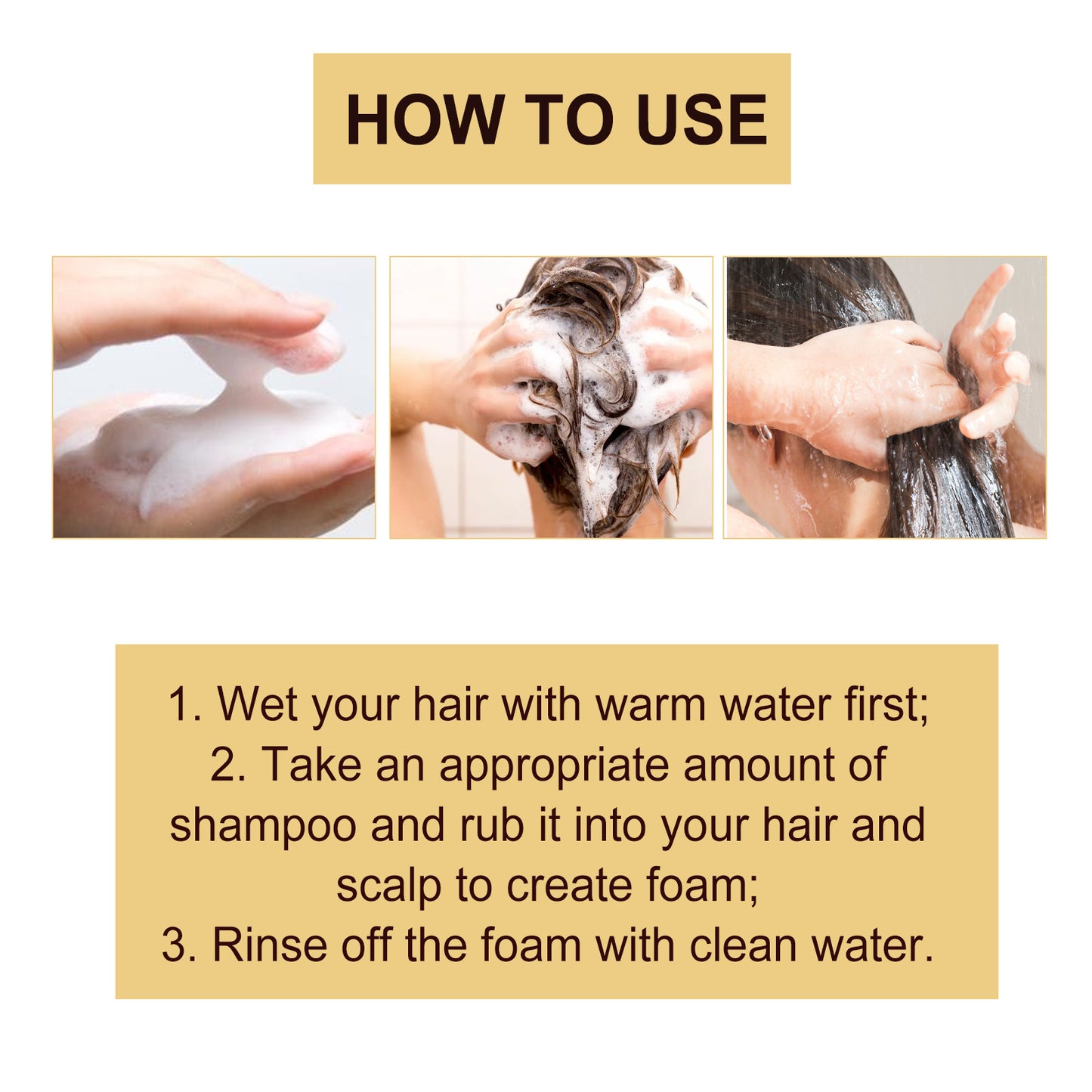 HOW TO USE

1. Wet your hair with warm water first;
2. Take an appropriate amount of shampoo and rub it into your hair and scalp to create foam;
3. Rinse off the foam with clean water.