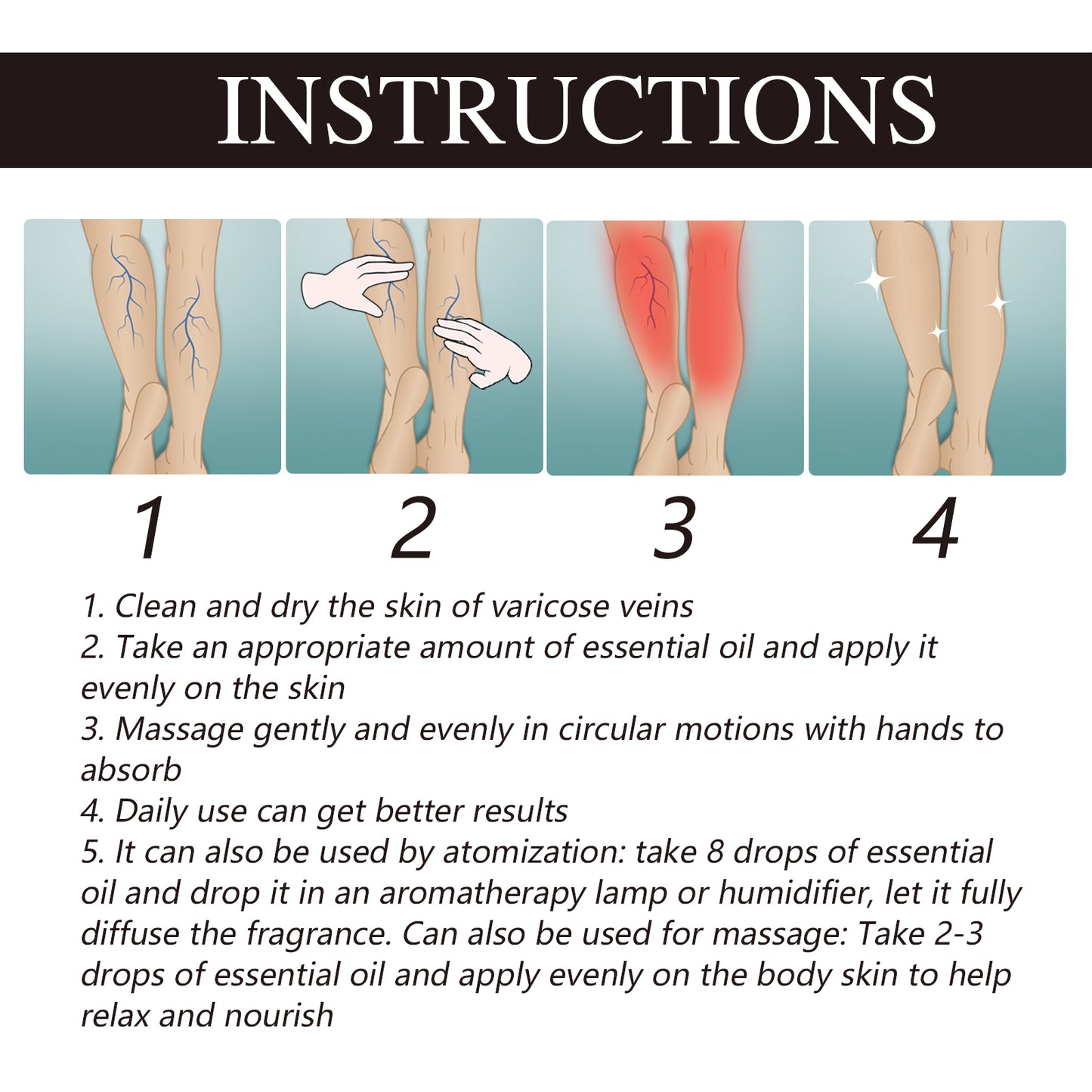 INSTRUCTIONS

1

2

3

4

1. Clean and dry the skin of varicose veins
2. Take an appropriate amount of essential oil and apply it evenly on the skin
3. Massage gently and evenly in circular motions with hands to absorb
4. Daily use can get better results
5. It can also be used by atomization: take 8 drops of essential oil and drop it in an aromatherapy lamp or humidifier, let it fully diffuse the fragrance. Can also be used for massage: Take 2-3 drops of essential oil and apply evenly on the body skin to help relax and nourish