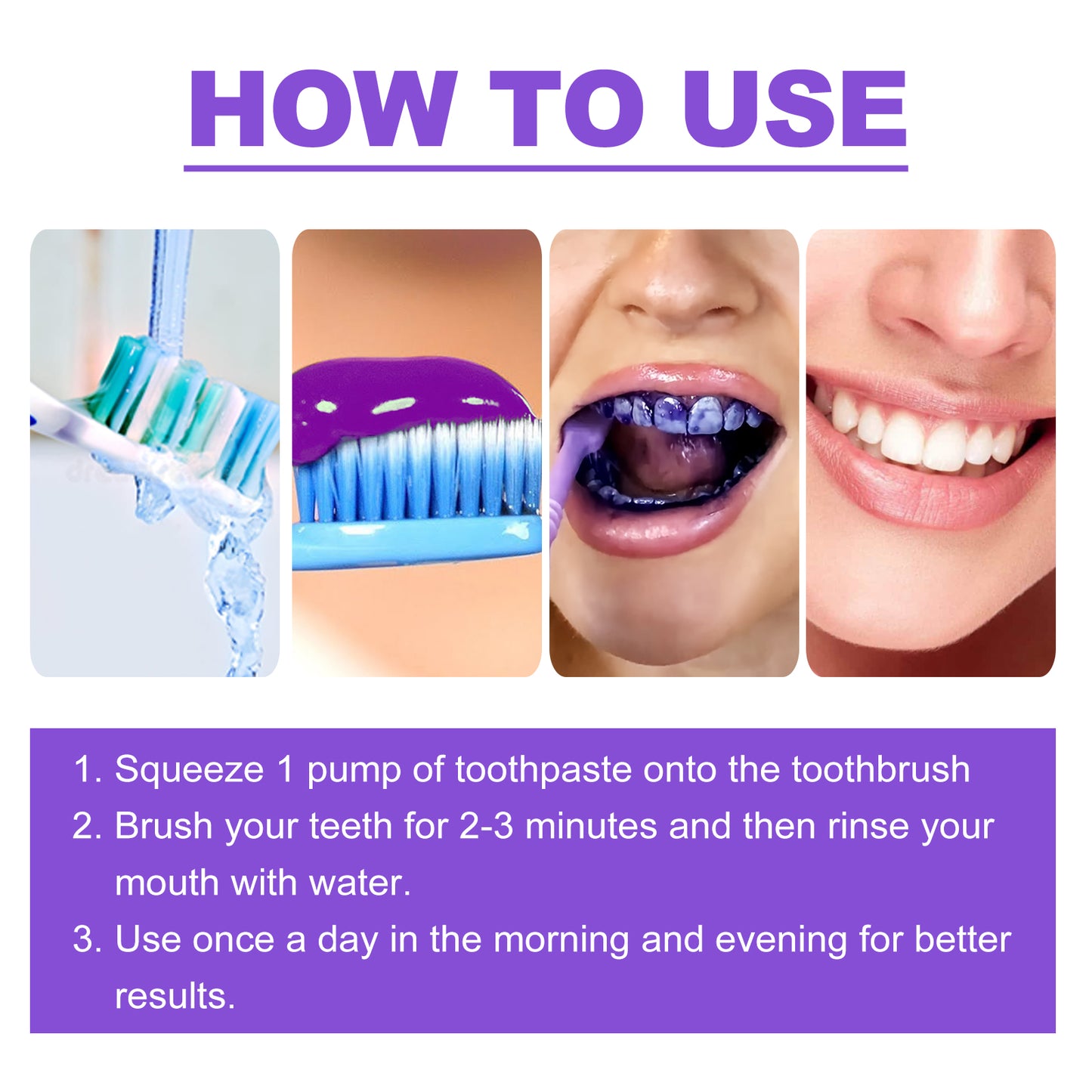 HOW TO USE

1. Squeeze 1 pump of toothpaste onto the toothbrush
2. Brush your teeth for 2-3 minutes and then rinse your mouth with water.
3. Use once a day in the morning and evening for better results.