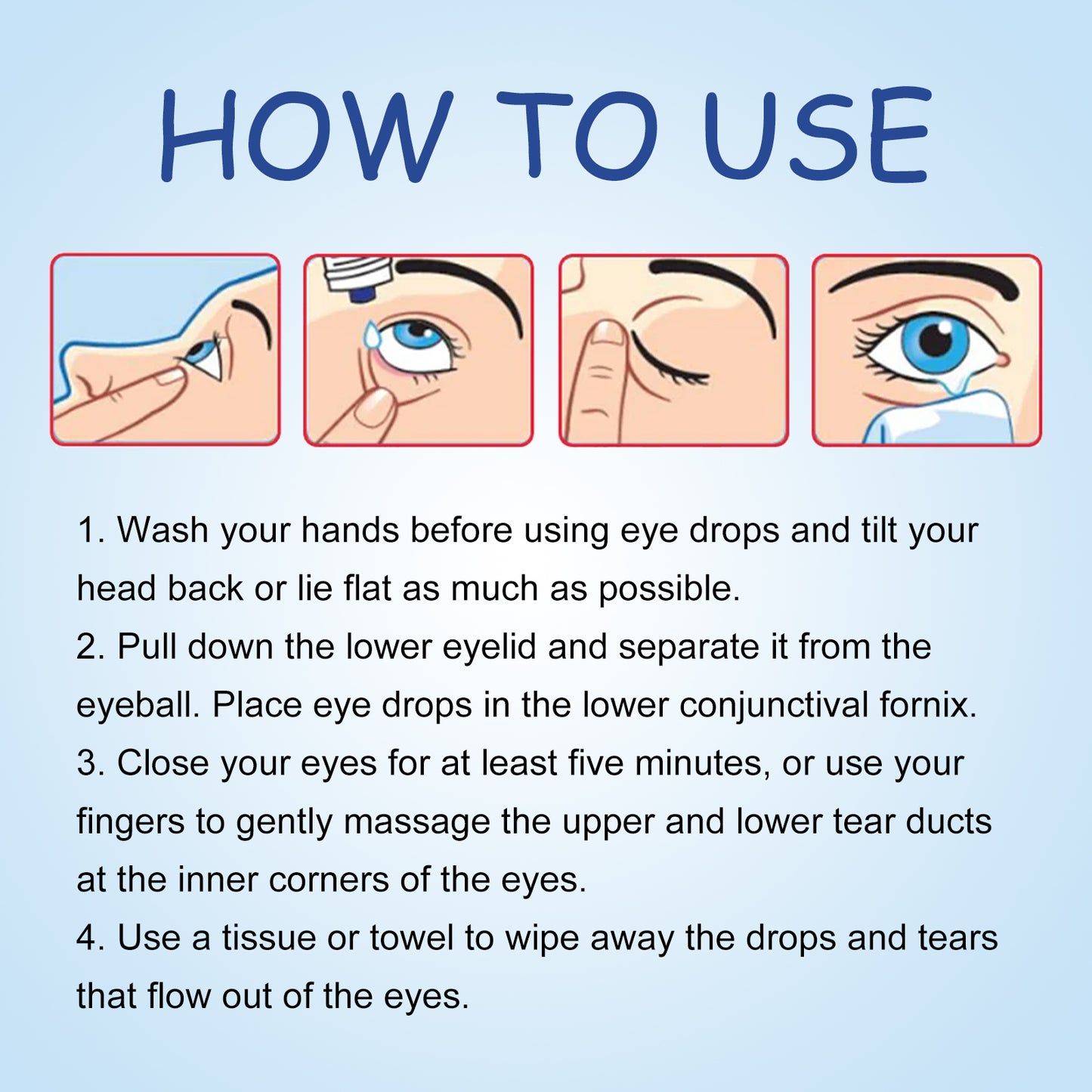 HOW TO USE

1. Wash your hands before using eye drops and tilt your head back or lie flat as much as possible.
2. Pull down the lower eyelid and separate it from the eyeball. Place eye drops in the lower conjunctival fornix.
3. Close your eyes for at least five minutes, or use your fingers to gently massage the upper and lower tear ducts at the inner corners of the eyes.
4. Use a tissue or towel to wipe away the drops and tears that flow out of the eyes.