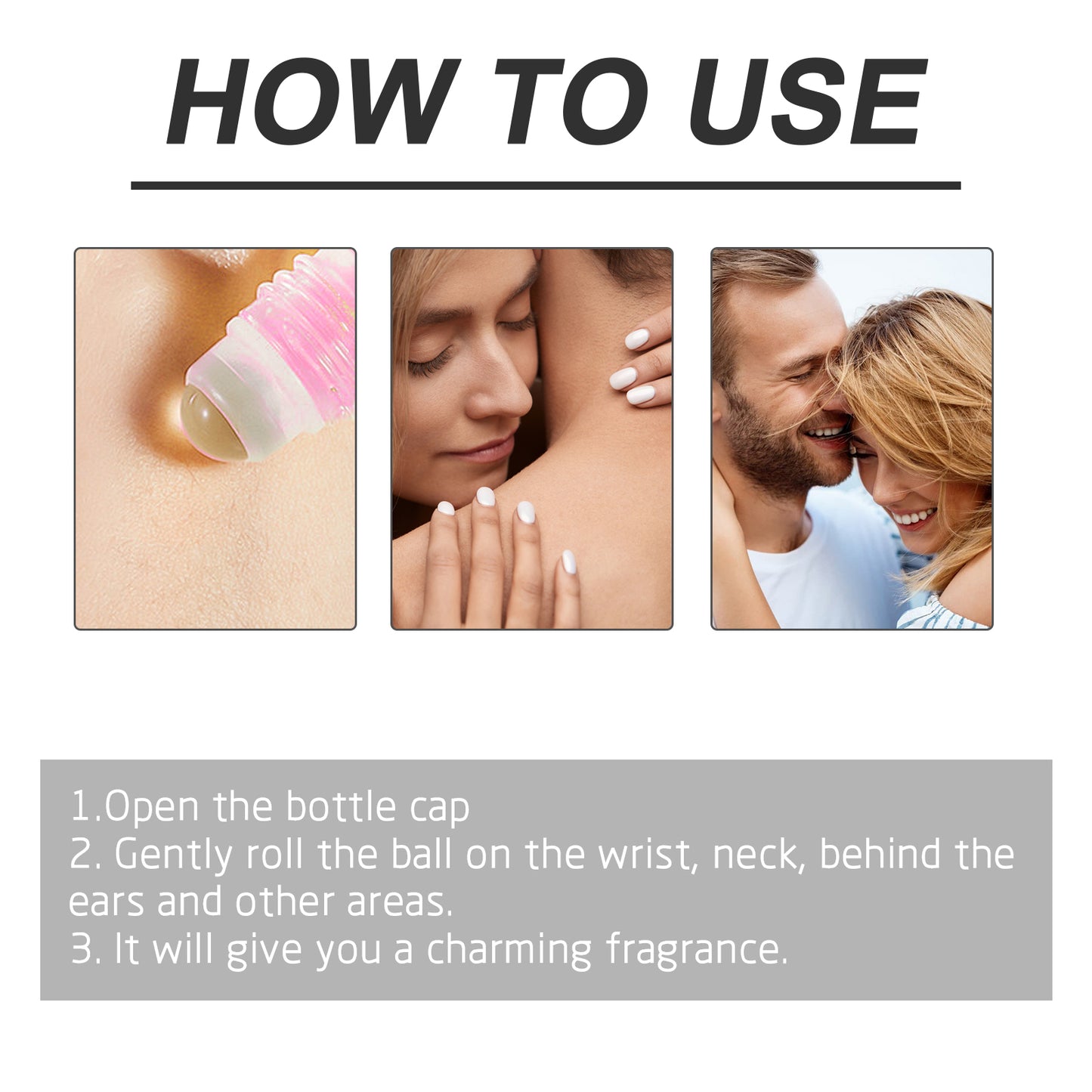 HOW TO USE

1.Open the bottle cap
2. Gently roll the ball on the wrist, neck, behind the ears and other areas.
3. It will give you a charming fragrance.