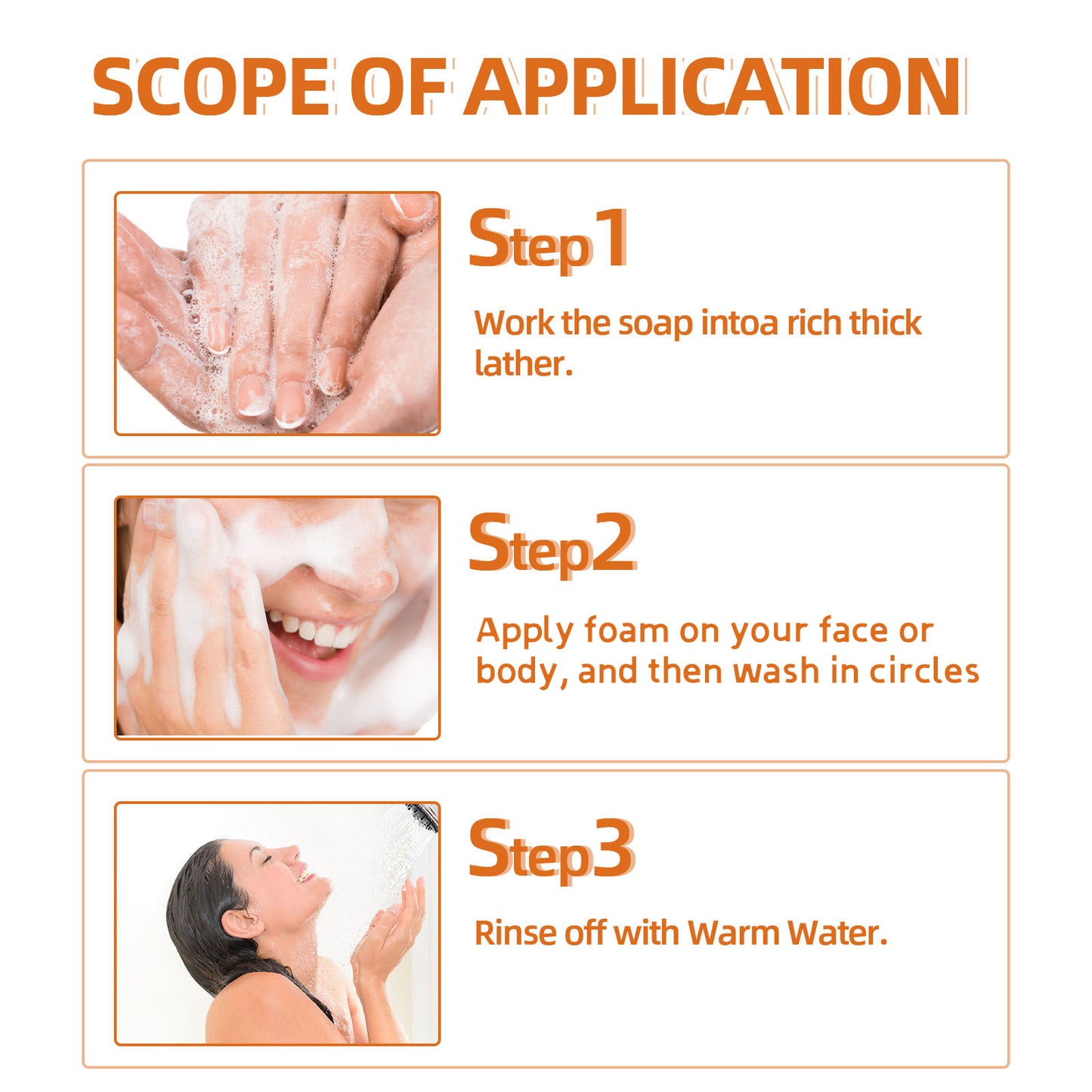 SCOPE OF APPLICATION

Step1

Work the soap intoa rich thick lather.

Step2

Apply foam on your face or body, and then wash in circles

Step3

Rinse off with Warm Water.