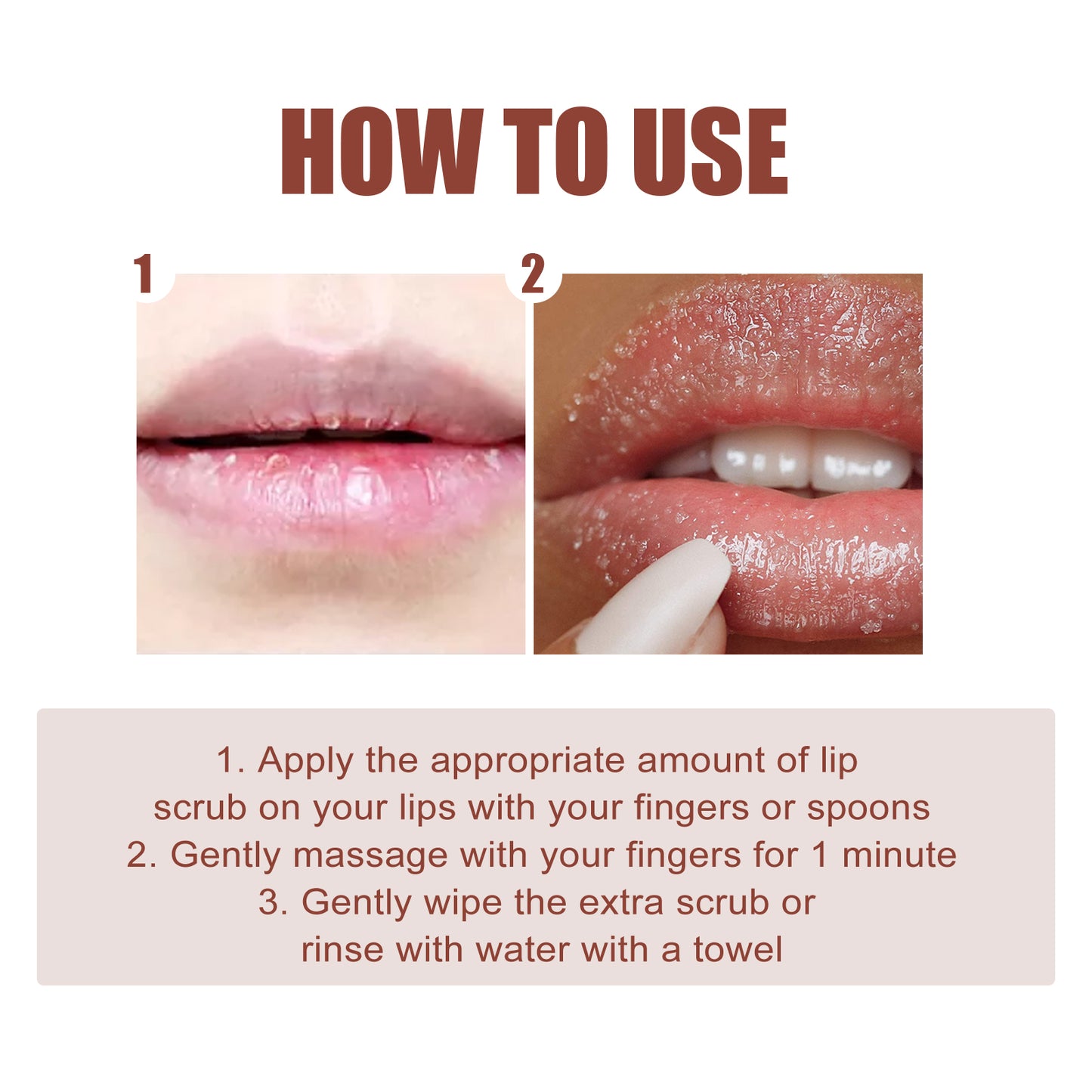 HOW TO USE

1

2

1. Apply the appropriate amount of lip scrub on your lips with your fingers or spoons
2. Gently massage with your fingers for 1 minute
3. Gently wipe the extra scrub or rinse with water with a towel