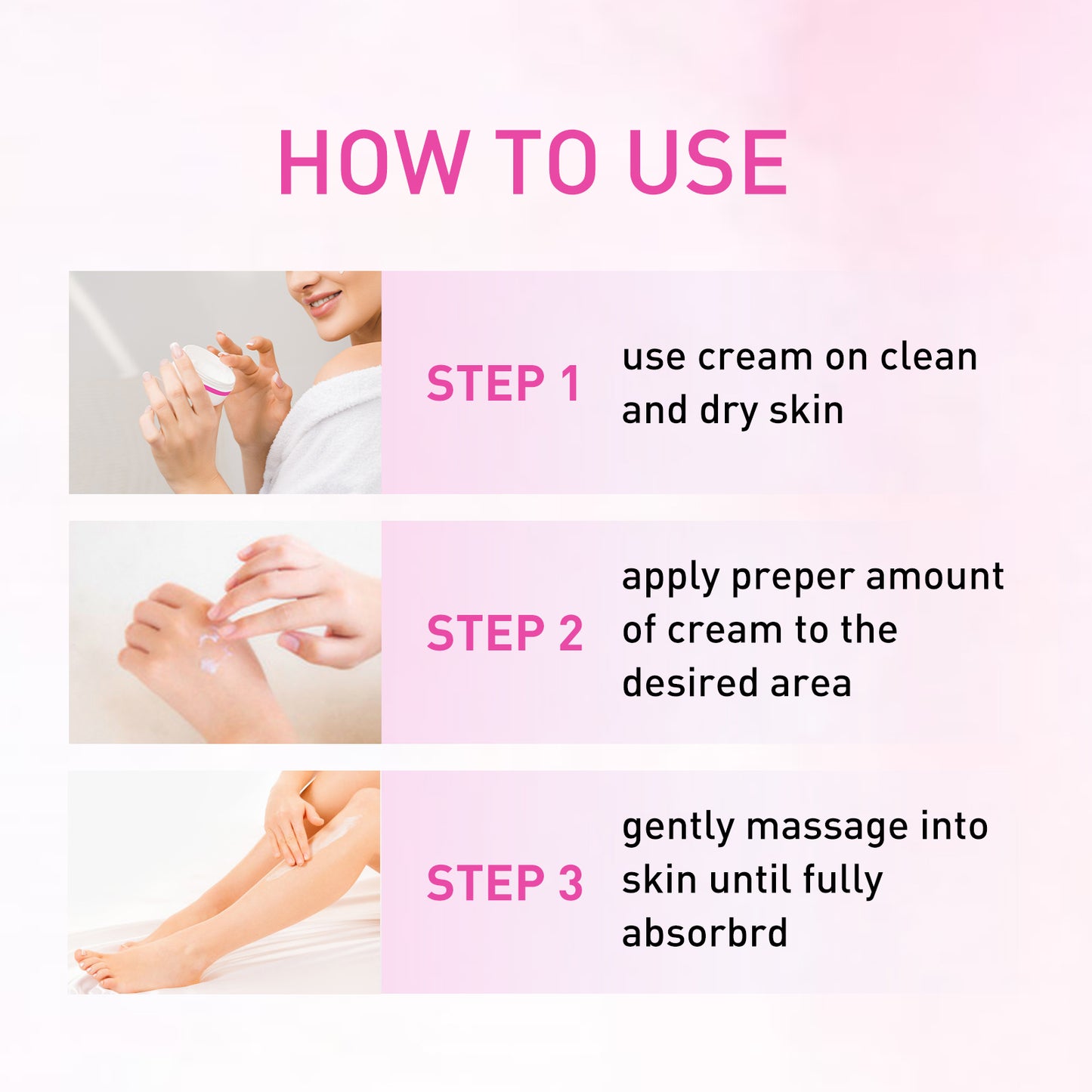 HOW TO USE

STEP 1 use cream on clean and dry skin

STEP 2 apply preper amount of cream to the desired area

STEP 3 gently massage into skin until fully absorbrd