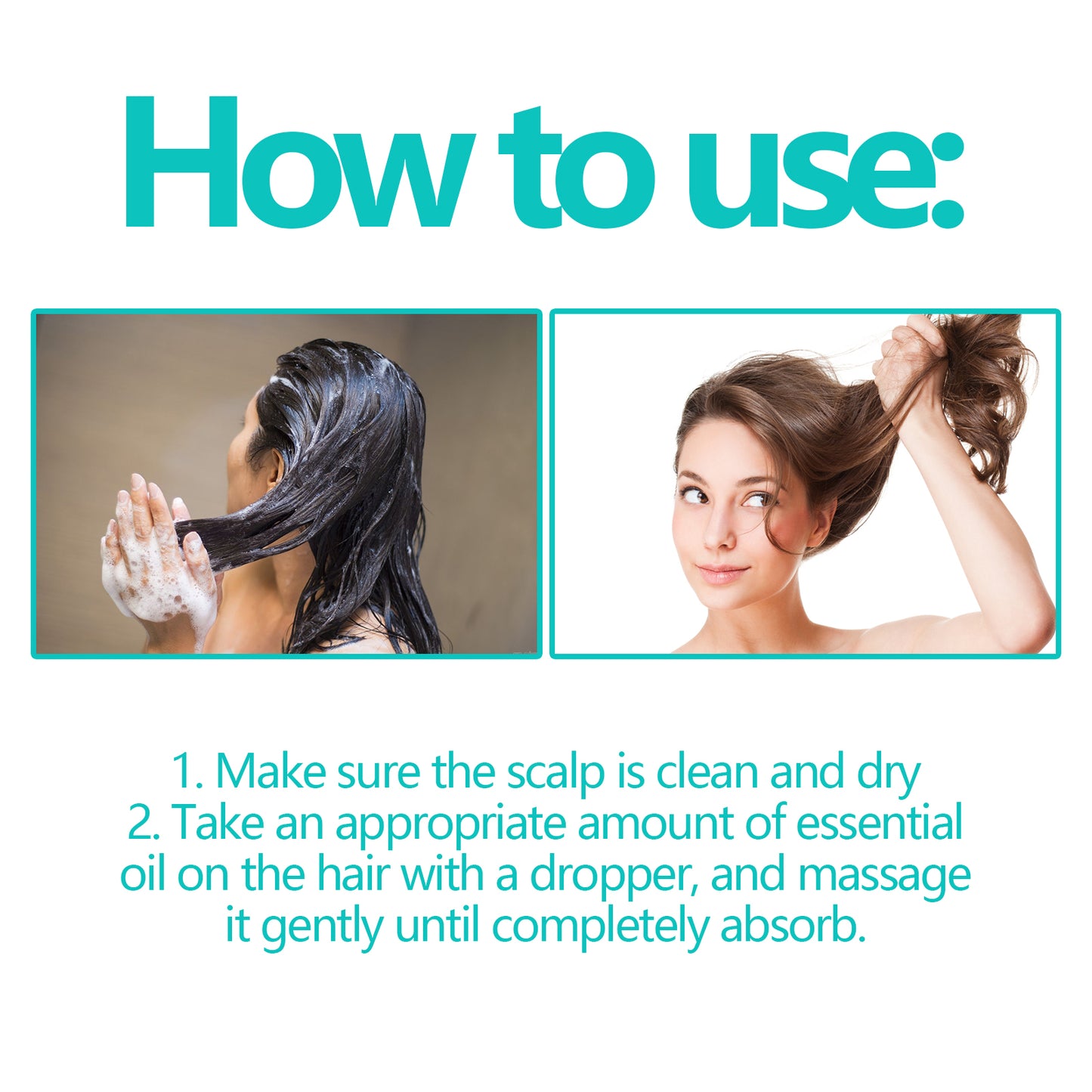 How to use:

1. Make sure the scalp is clean and dry
2. Take an appropriate amount of essential oil on the hair with a dropper, and massage it gently until completely absorb.