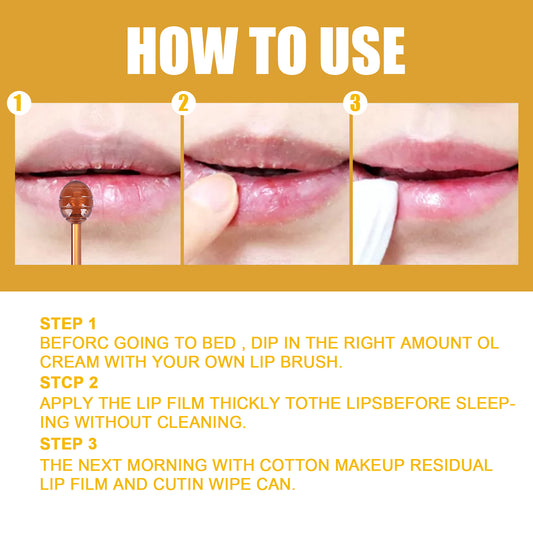 HOW TO USE

1

2

3

STEP 1
BEFORC GOING TO BED , DIP IN THE RIGHT AMOUNT OL CREAM WITH YOUR OWN LIP BRUSH.

STCP 2
APPLY THE LIP FILM THICKLY TOTHE LIPSBEFORE SLEEPING WITHOUT CLEANING.

STEP 3
THE NEXT MORNING WITH COTTON MAKEUP RESIDUAL LIP FILM AND CUTIN WIPE CAN.