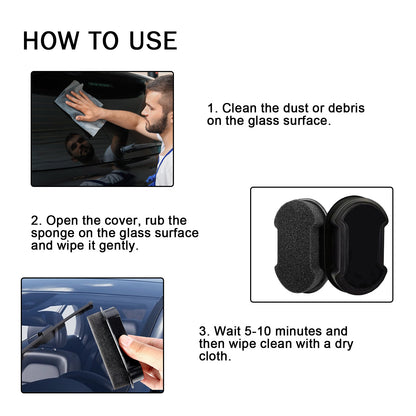 HOW TO USE

1. Clean the dust or debris on the glass surface.

2. Open the cover, rub the sponge on the glass surface and wipe it gently.

3. Wait 5-10 minutes and then wipe clean with a dry cloth.